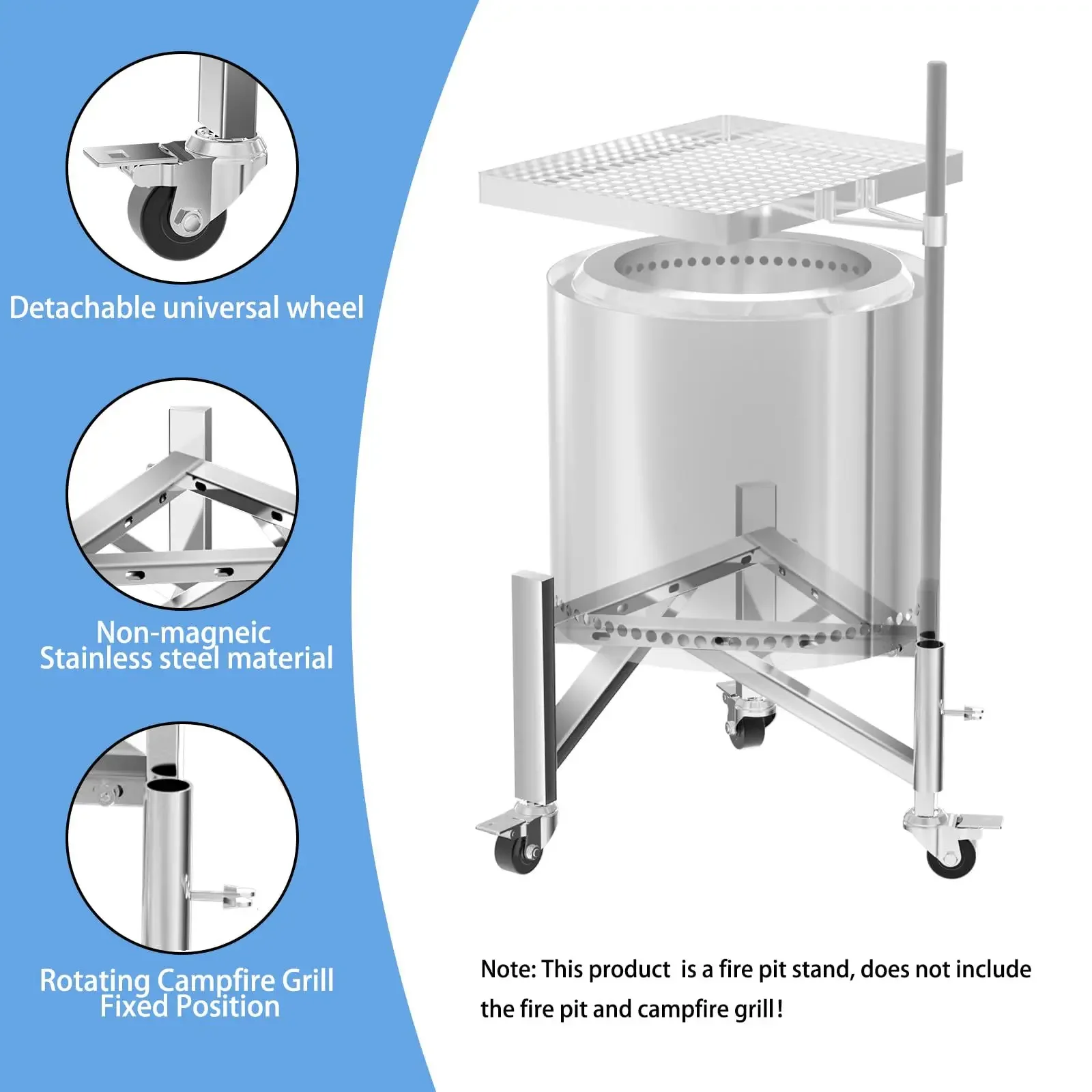 Detachable universal wheel

Non-magneic
Stainless steel material

Rotating Campfire Grill
Fixed Position

Note: This product is a fire pit stand, does not include the fire pit and campfire grill!