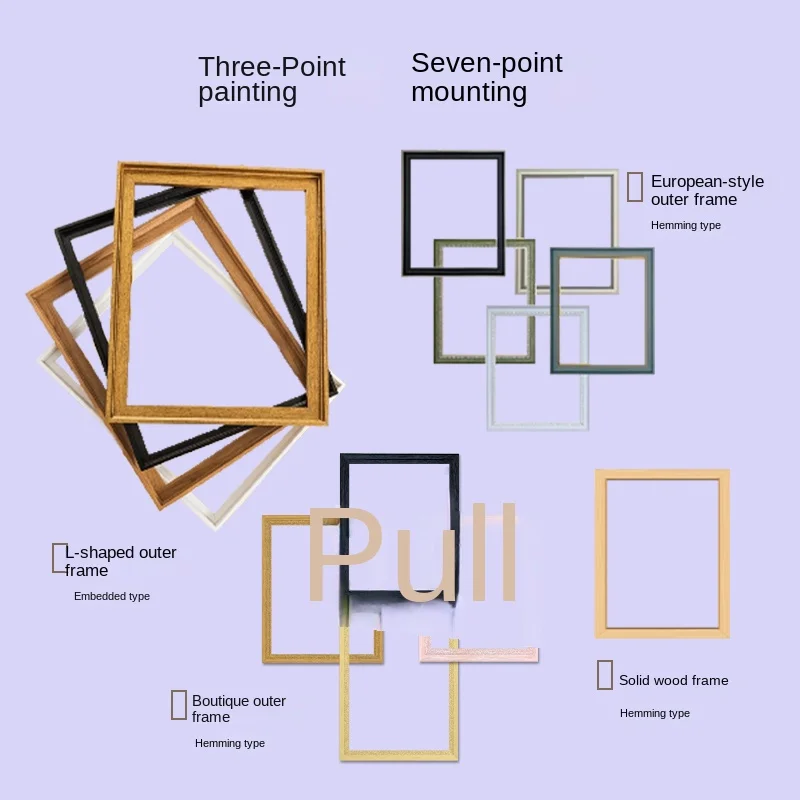 Three-Point painting

Seven-point mounting

European-style outer frame
Hemming type

L-shaped outer frame
Embedded type

Pull

Boutique outer frame
Hemming type

Solid wood frame
Hemming type