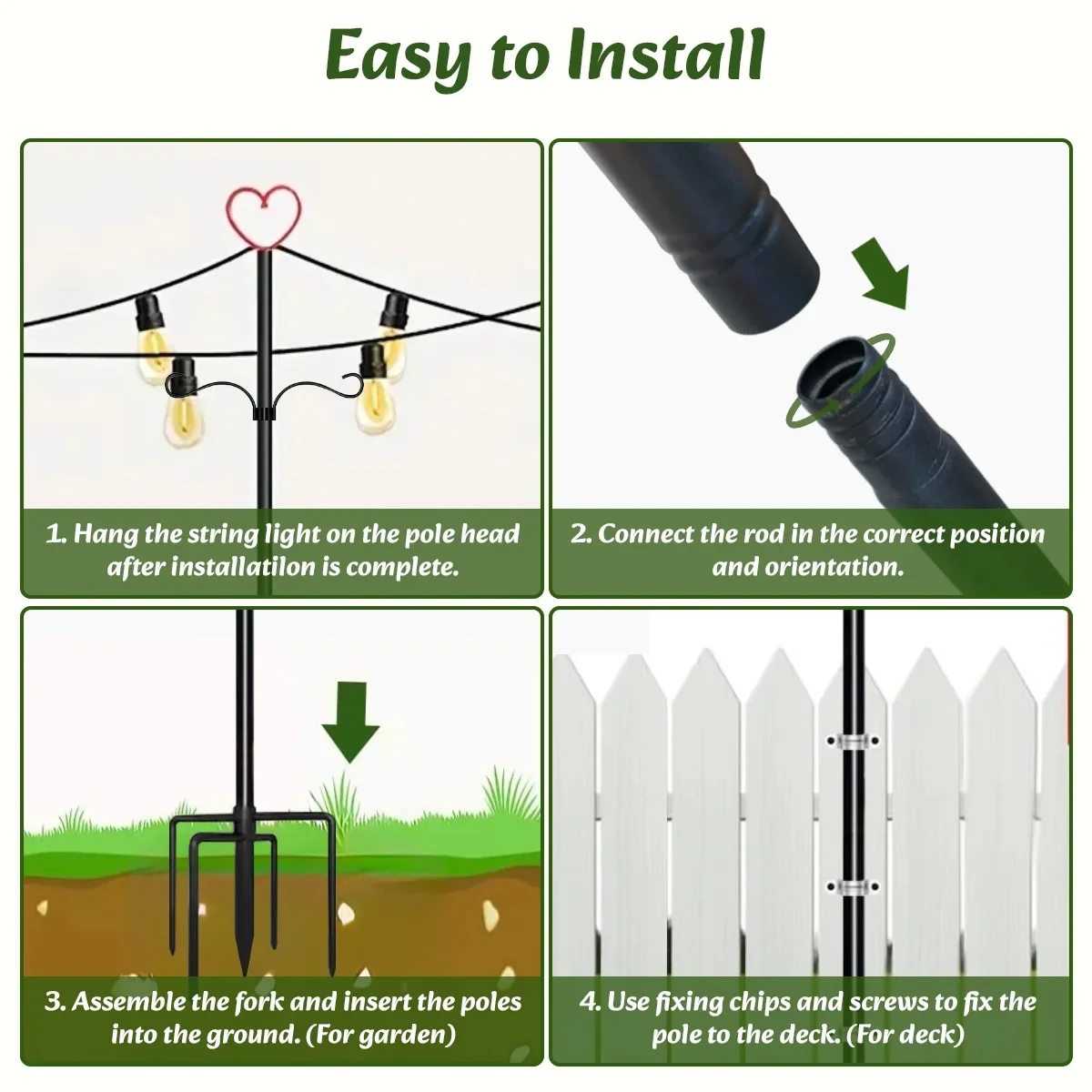 Easy to Install

1. Hang the string light on the pole head after installatilon is complete.

2. Connect the rod in the correct position and orientation.

3. Assemble the fork and insert the poles into the ground. (For garden)

4. Use fixing chips and screws to fix the pole to the deck. (For deck)