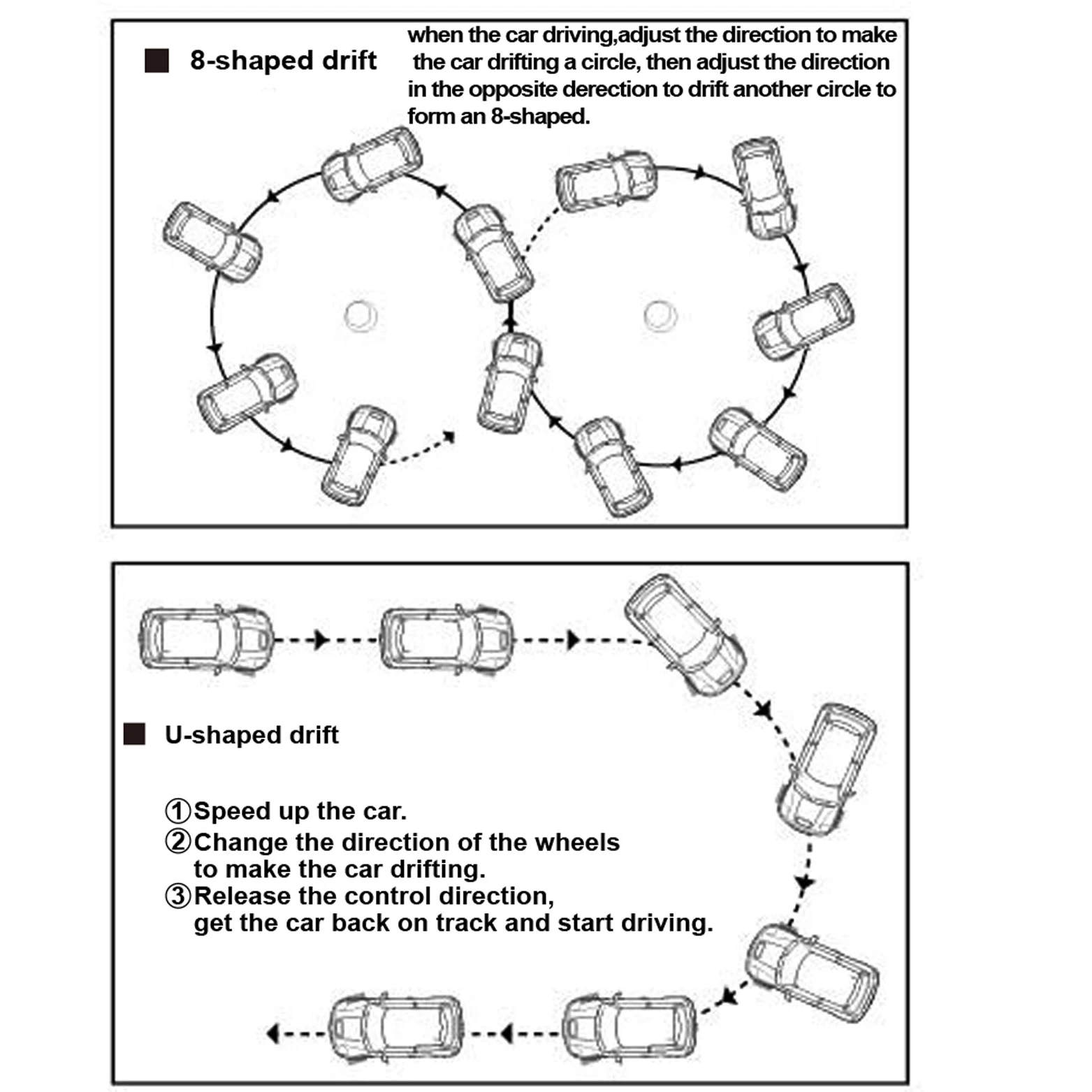 ■ 8-shaped drift

when the car driving,adjust the direction to make the car drifting a circle, then adjust the direction in the opposite derection to drift another circle to form an 8-shaped.

■ U-shaped drift

①Speed up the car.
②Change the direction of the wheels to make the car drifting.
③Release the control direction, get the car back on track and start driving.