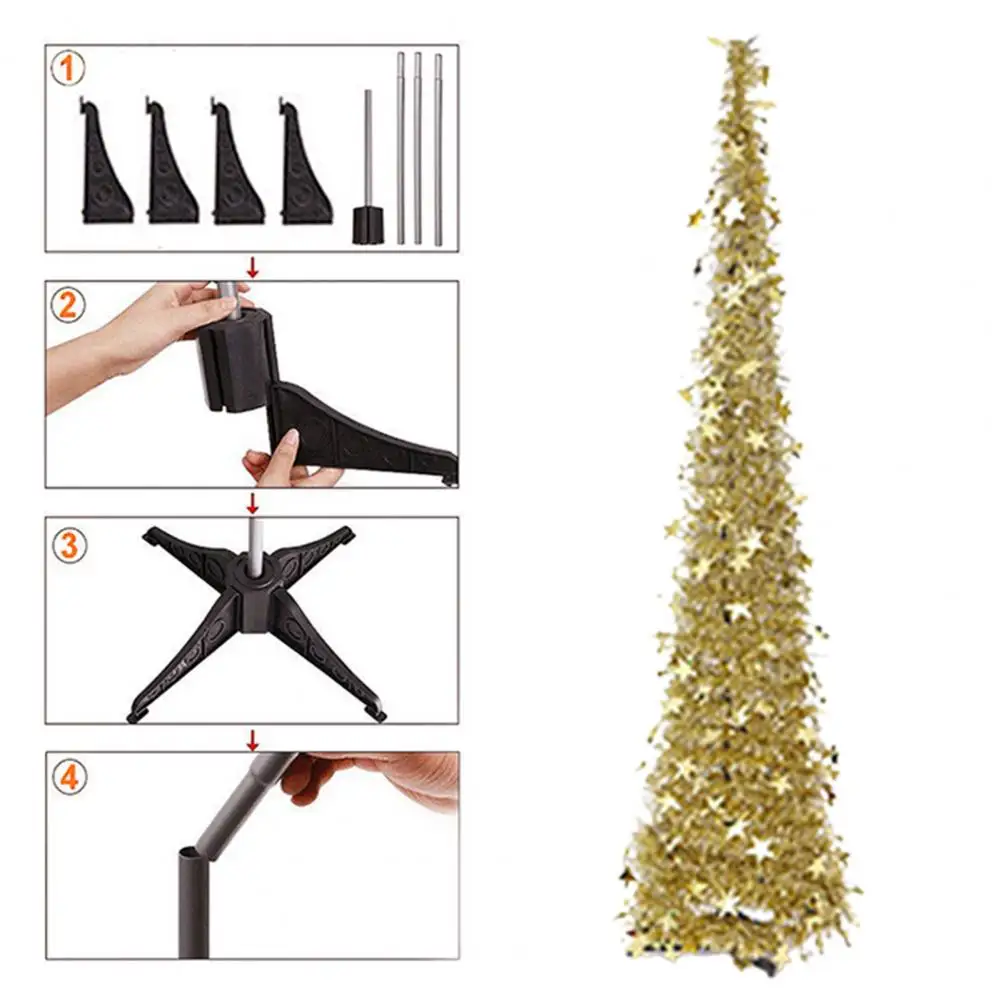 1

2

3

4