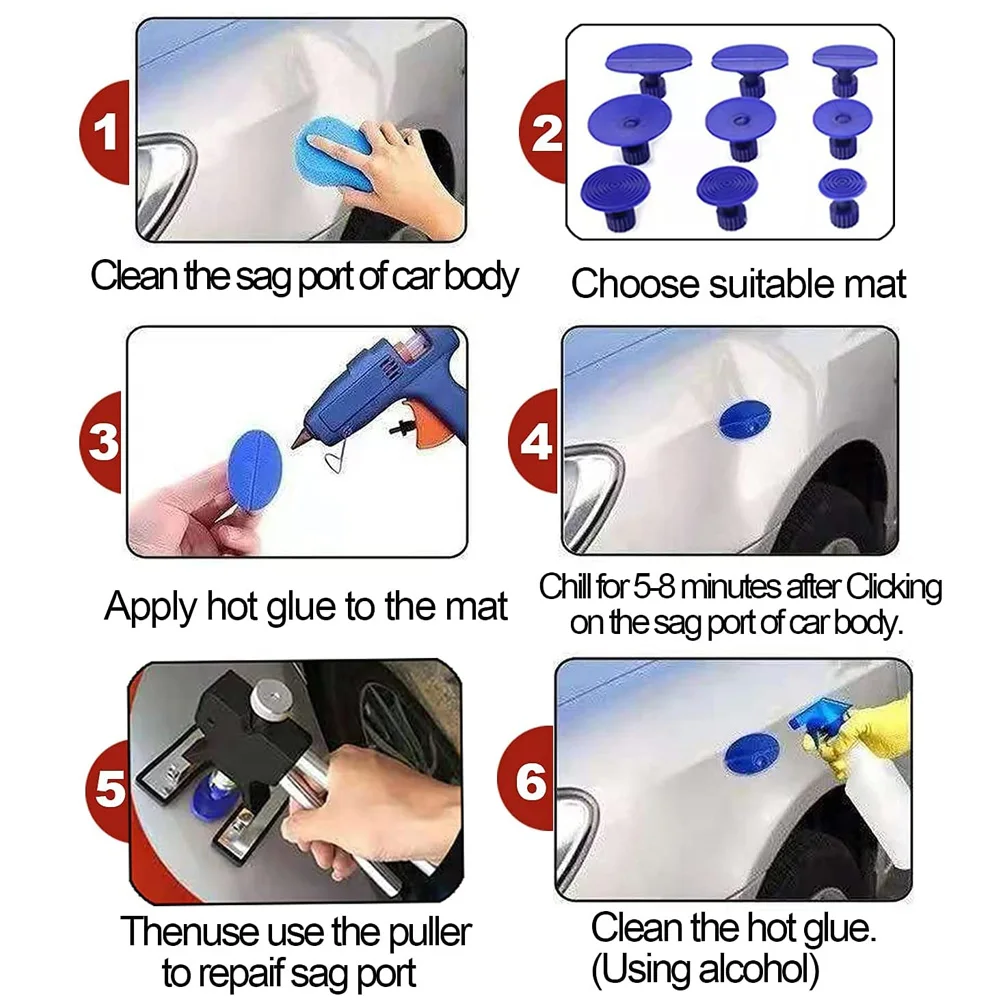 1

Clean the sag port of car body

2

Choose suitable mat

3

Apply hot glue to the mat

4

Chill for 5-8 minutes after Clicking on the sag port of car body.

5

Thenuse use the puller to repaif sag port

6

Clean the hot glue. (Using alcohol)