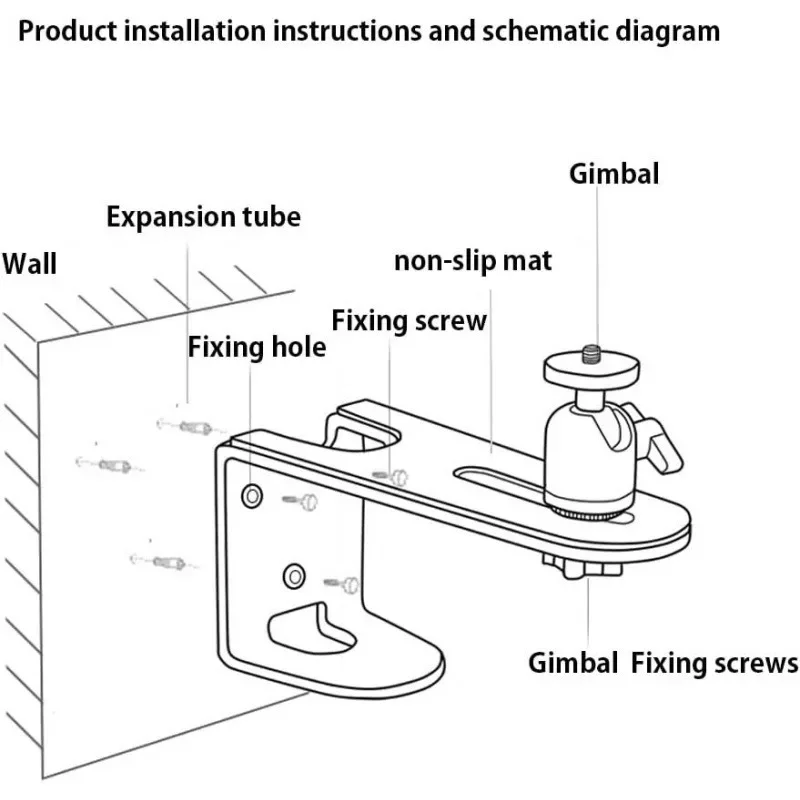 Product installation instructions and schematic diagram

Gimbal

Expansion tube

Wall

non-slip mat

Fixing screw

Fixing hole

Gimbal Fixing screws