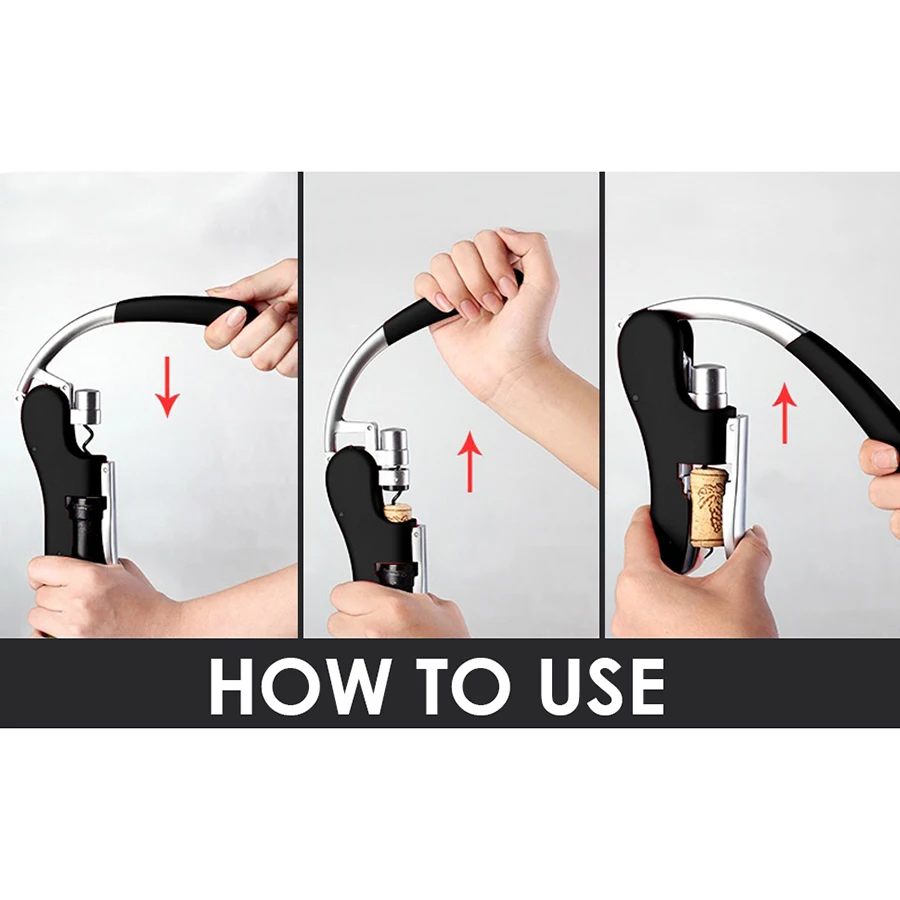 HOW TO USE