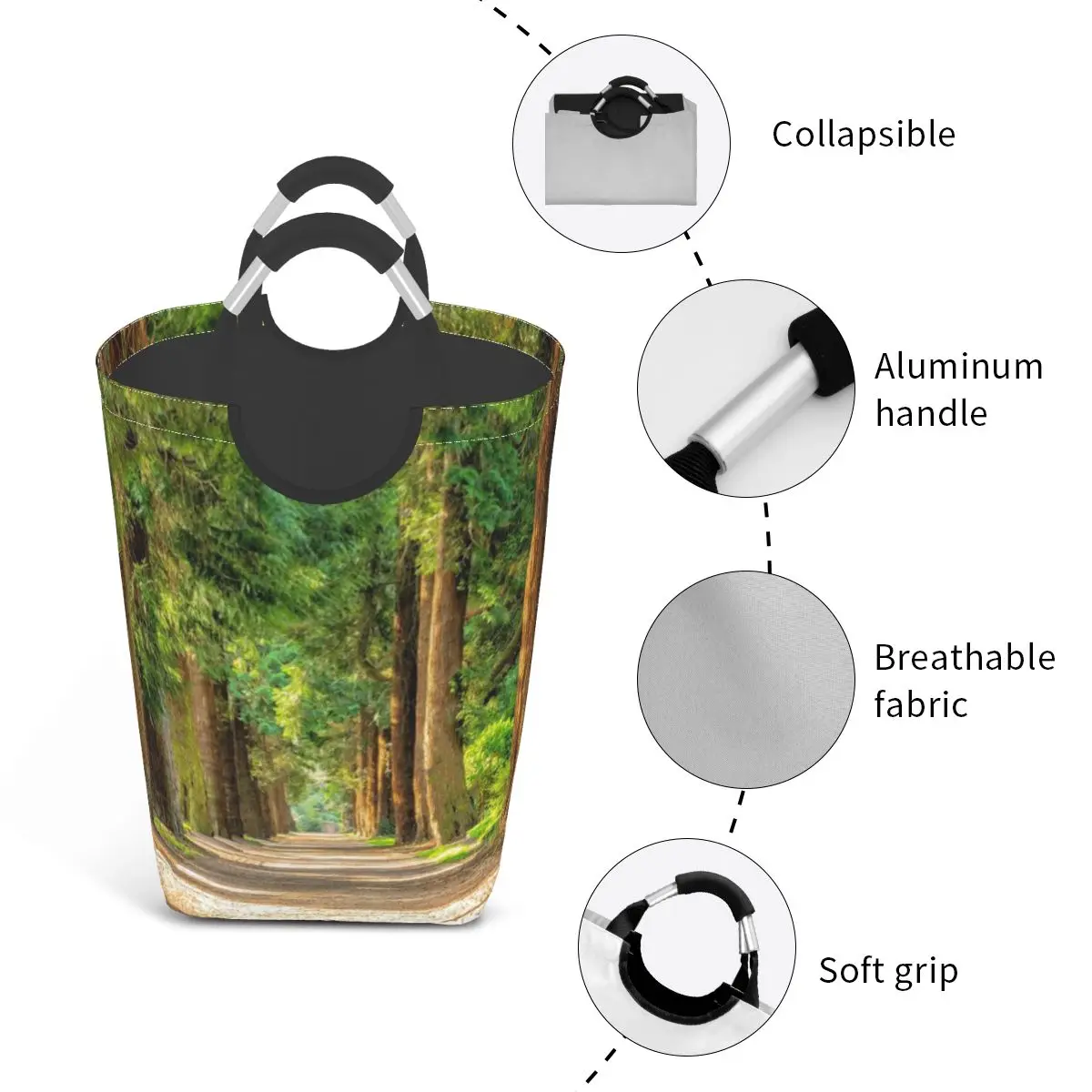 Collapsible

Aluminum handle

Breathable fabric

Soft grip