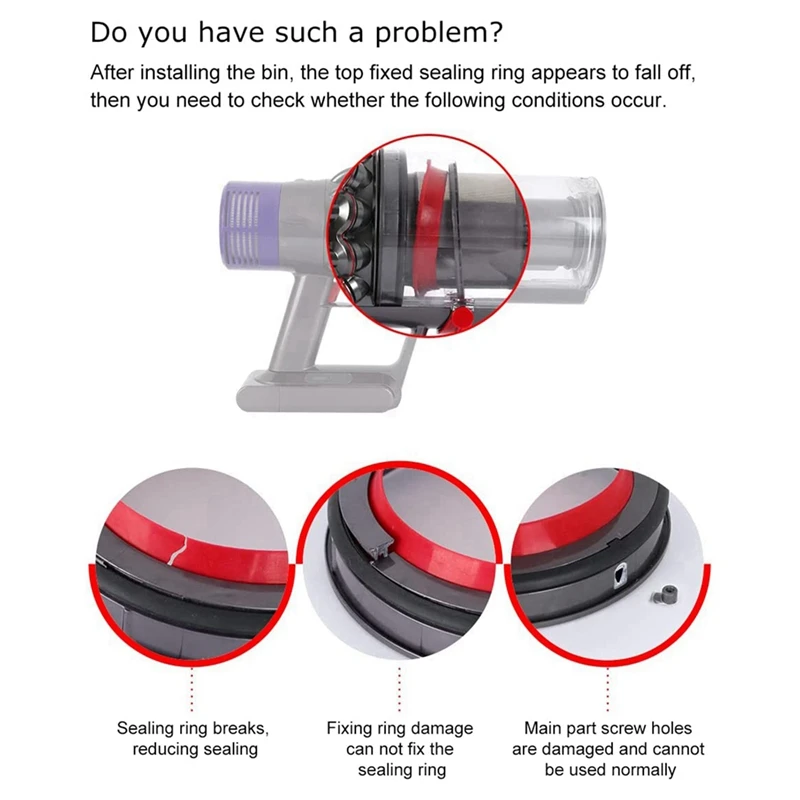 Do you have such a problem?

After installing the bin, the top fixed sealing ring appears to fall off, then you need to check whether the following conditions occur.

Sealing ring breaks, reducing sealing

Fixing ring damage can not fix the sealing ring

Main part screw holes are damaged and cannot be used normally