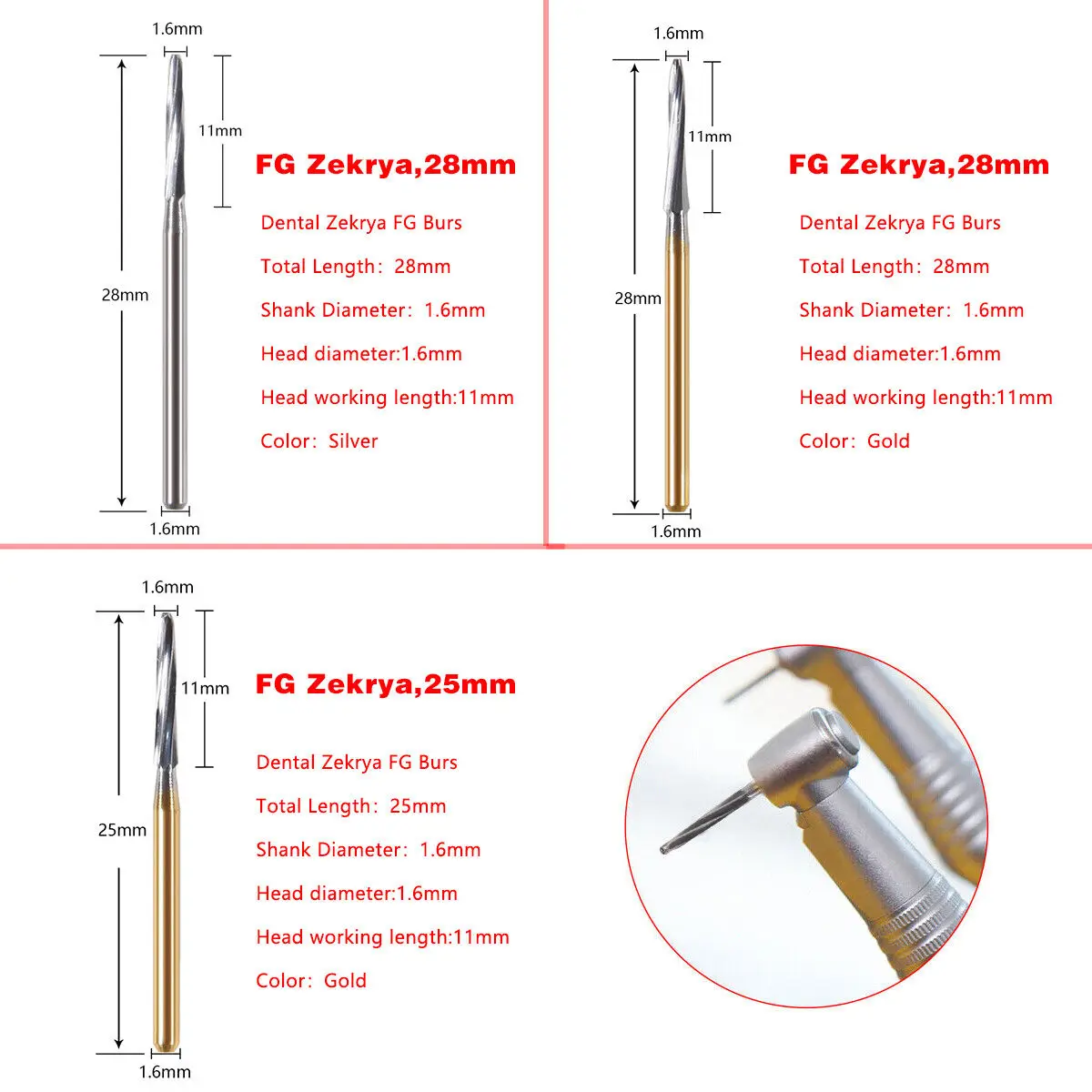 1.6mm

11mm

28mm

1.6mm

FG Zekrya,28mm

Dental Zekrya FG Burs

Total Length：28mm

Shank Diameter：1.6mm

Head diameter:1.6mm

Head working length:11mm

Color：Silver

1.6mm

11mm

28mm

1.6mm

FG Zekrya,28mm

Dental Zekrya FG Burs

Total Length：28mm

Shank Diameter：1.6mm

Head diameter:1.6mm

Head working length:11mm

Color：Gold

1.6mm

11mm

25mm

1.6mm

FG Zekrya,25mm

Dental Zekrya FG Burs

Total Length：25mm

Shank Diameter：1.6mm

Head diameter:1.6mm

Head working length:11mm

Color：Gold