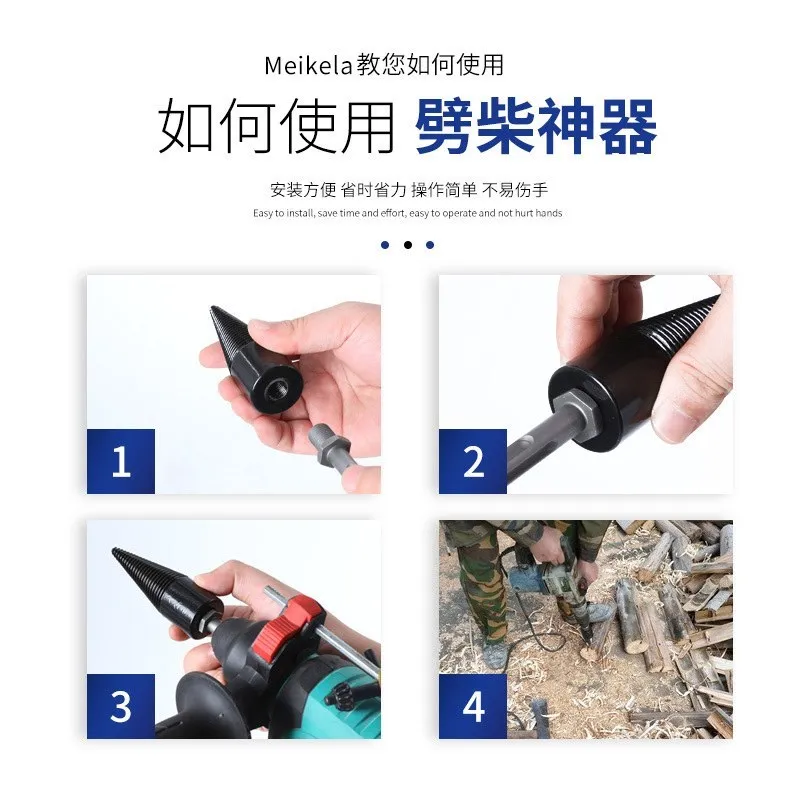 Meikela教您如何使用

如何使用 劈柴神器

安装方便 省时省力 操作简单 不易伤手

Easy to install, save time and effort, easy to operate and not hurt hands

1

2

3

4