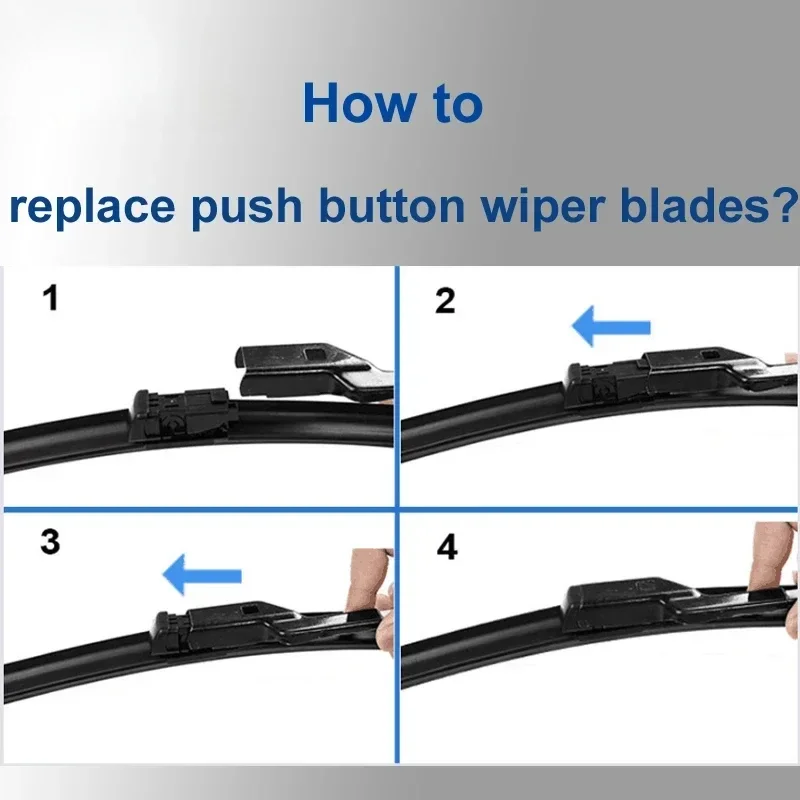 How to
replace push button wiper blades?

1

2

3

4