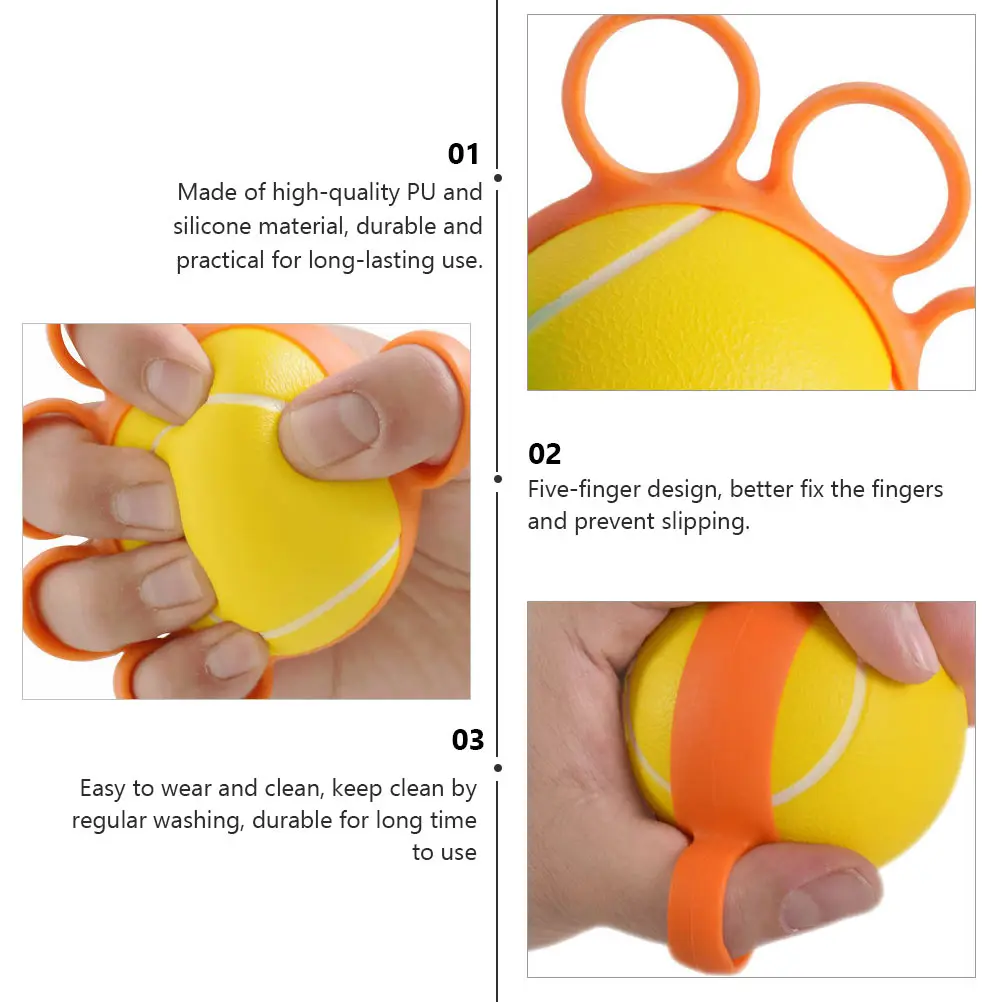 01
Made of high-quality PU and silicone material, durable and practical for long-lasting use.

02
Five-finger design, better fix the fingers and prevent slipping.

03
Easy to wear and clean, keep clean by regular washing, durable for long time to use