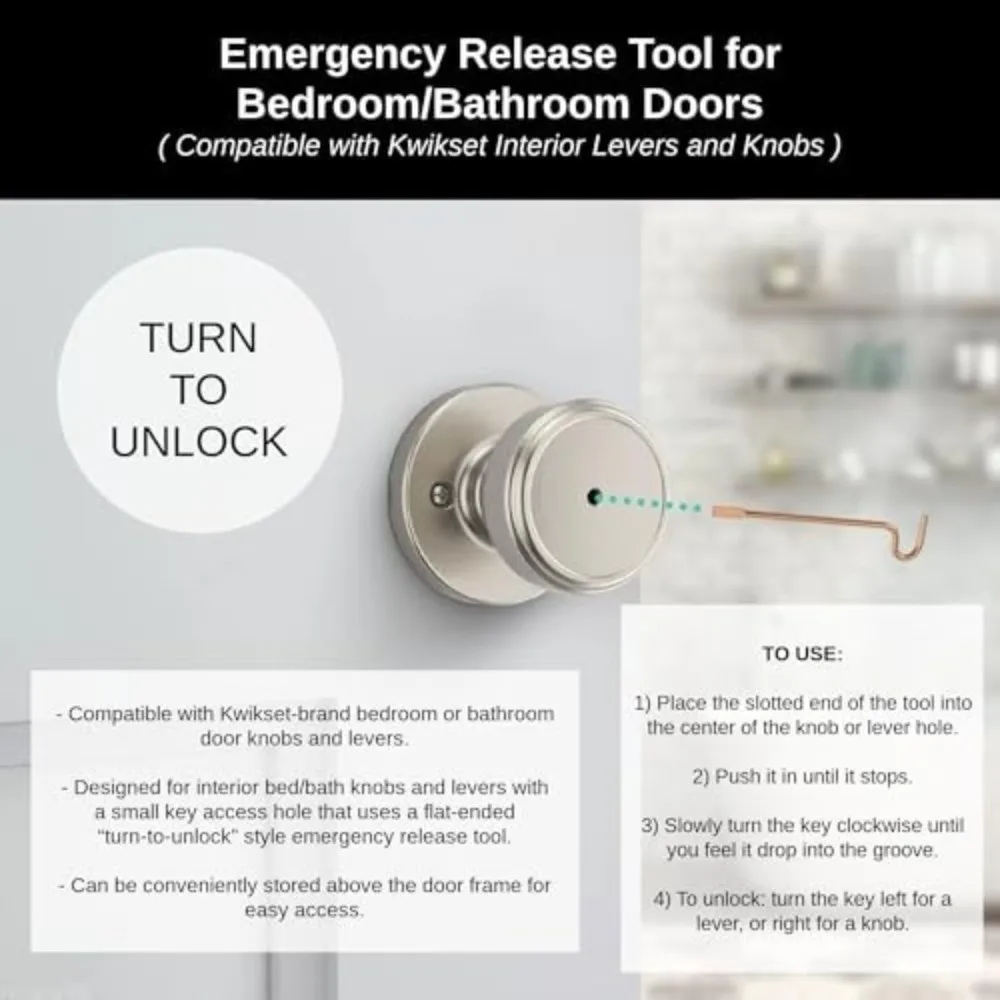 Emergency Release Tool for Bedroom/Bathroom Doors
( Compatible with Kwikset Interior Levers and Knobs )

TURN TO UNLOCK

- Compatible with Kwikset-brand bedroom or bathroom door knobs and levers.

- Designed for interior bed/bath knobs and levers with a small key access hole that uses a flat-ended "turn-to-unlock" style emergency release tool.

- Can be conveniently stored above the door frame for easy access.

TO USE:

1) Place the slotted end of the tool into the center of the knob or lever hole.

2) Push it in until it stops.

3) Slowly turn the key clockwise until you feel it drop into the groove.

4) To unlock: turn the key left for a lever, or right for a knob.