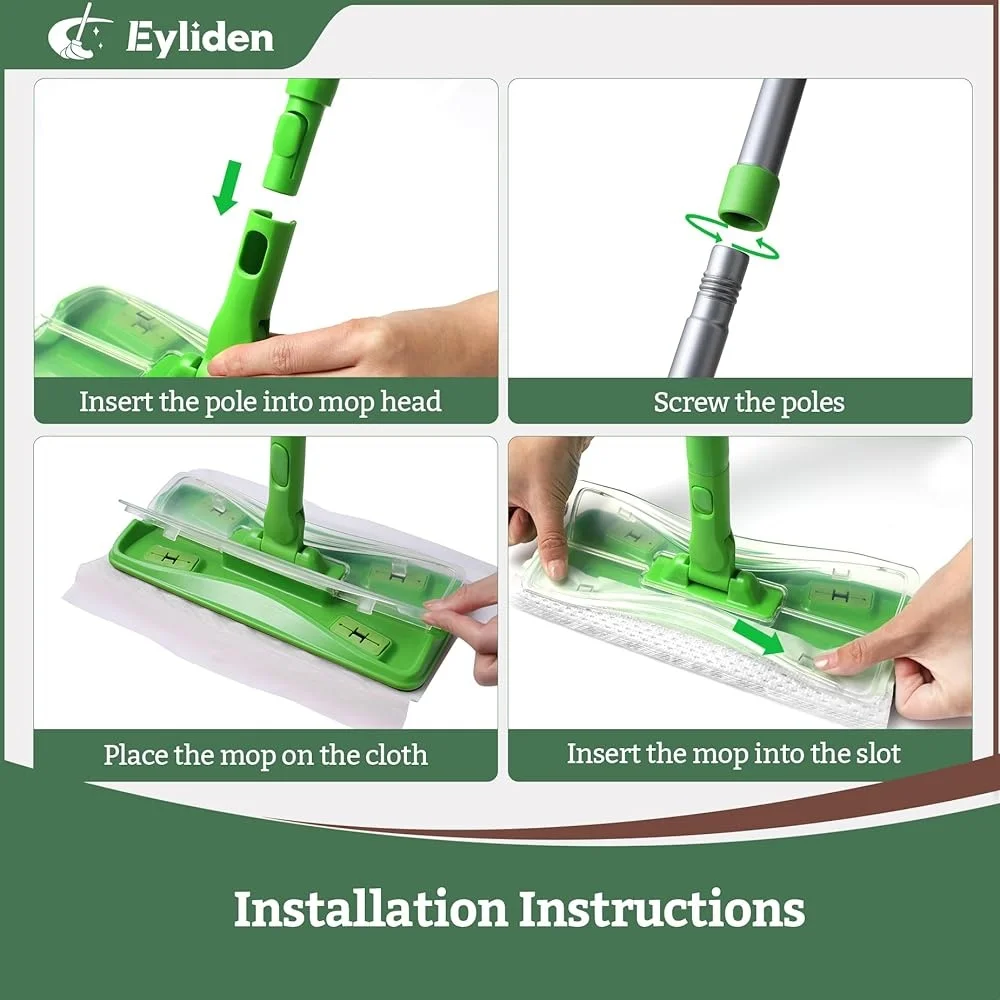 Eyliden

Insert the pole into mop head

Screw the poles

Place the mop on the cloth

Insert the mop into the slot

Installation Instructions