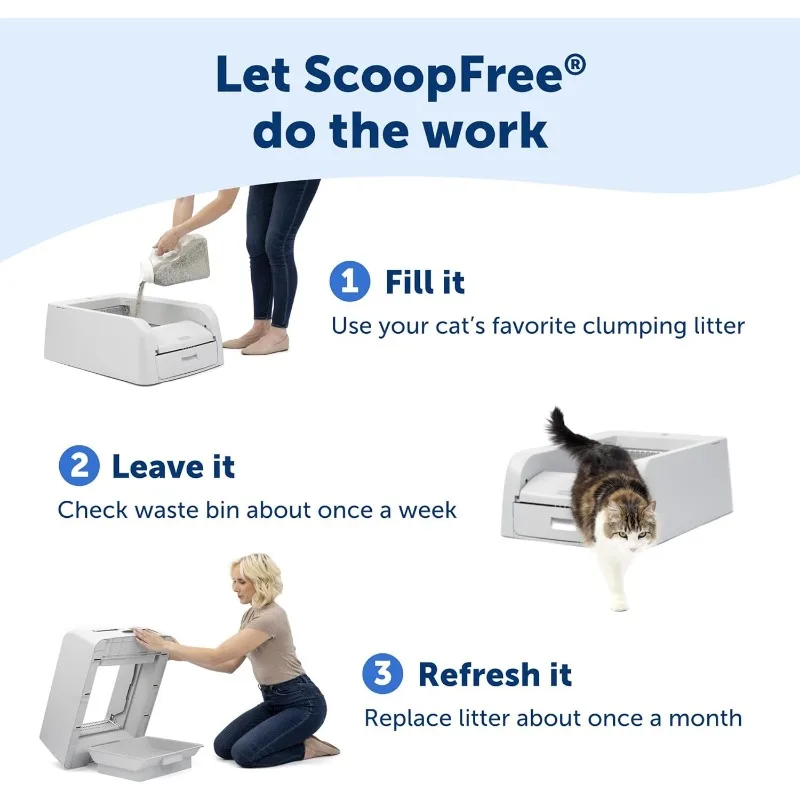 Let ScoopFree®
do the work

1 Fill it
Use your cat's favorite clumping litter

2 Leave it
Check waste bin about once a week

3 Refresh it
Replace litter about once a month