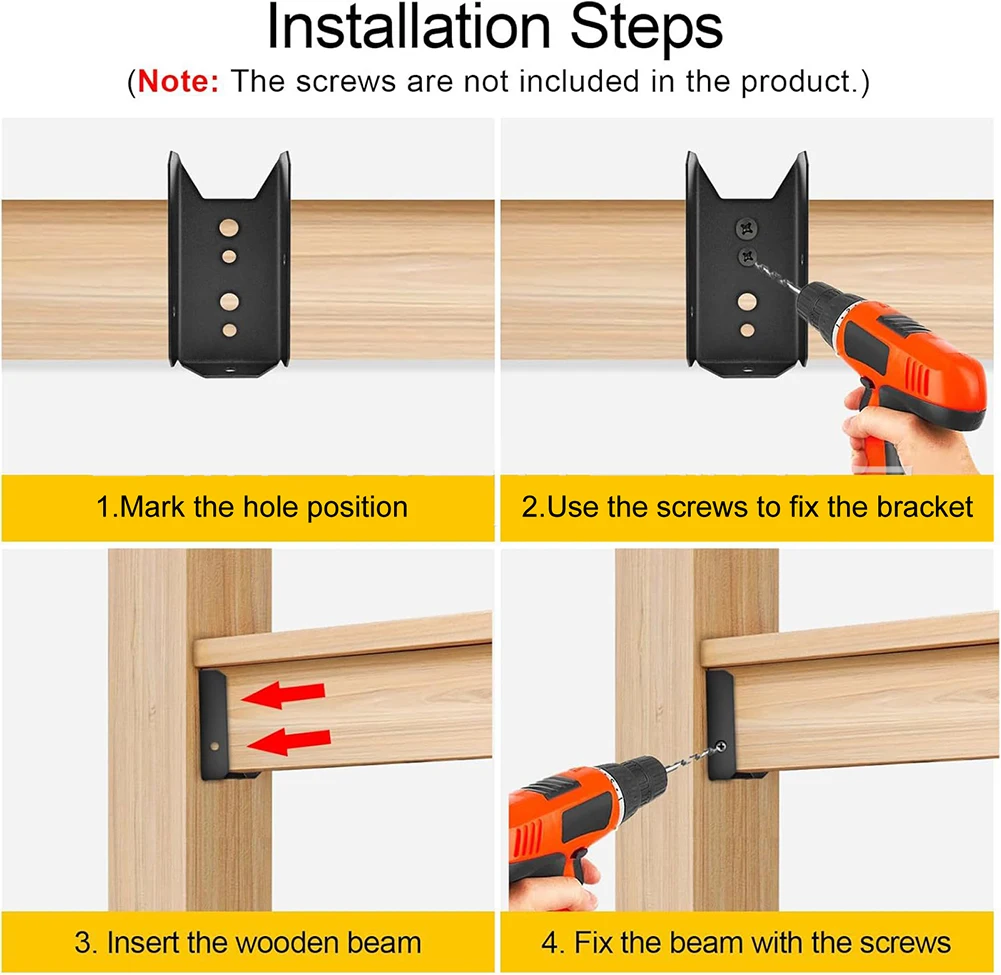 Installation Steps

(Note: The screws are not included in the product.)

1.Mark the hole position

2.Use the screws to fix the bracket

3. Insert the wooden beam

4. Fix the beam with the screws