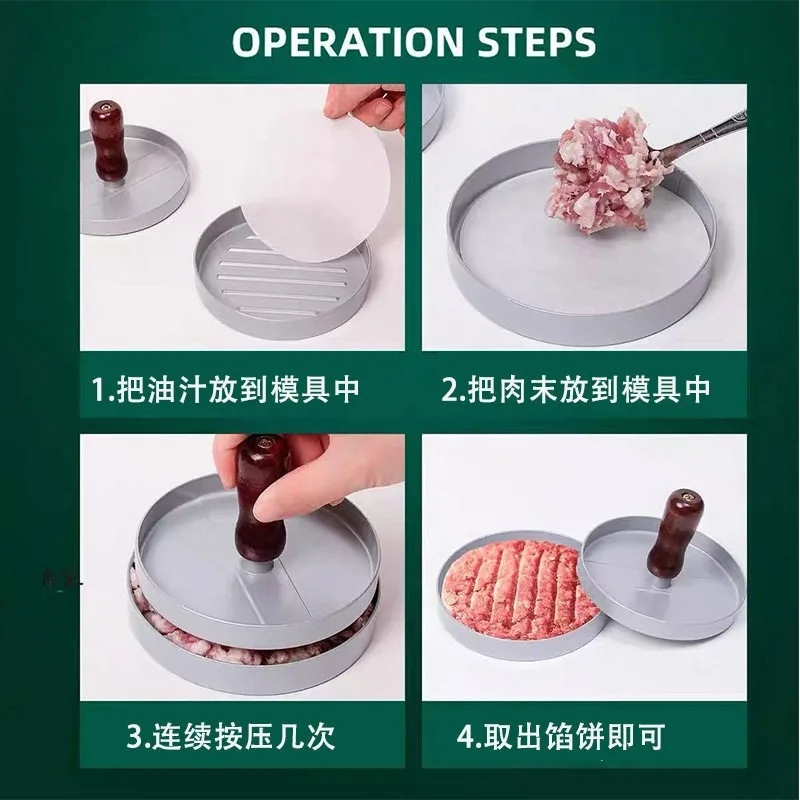 OPERATION STEPS

1.把油汁放到模具中

2.把肉末放到模具中

3.连续按压几次

4.取出馅饼即可