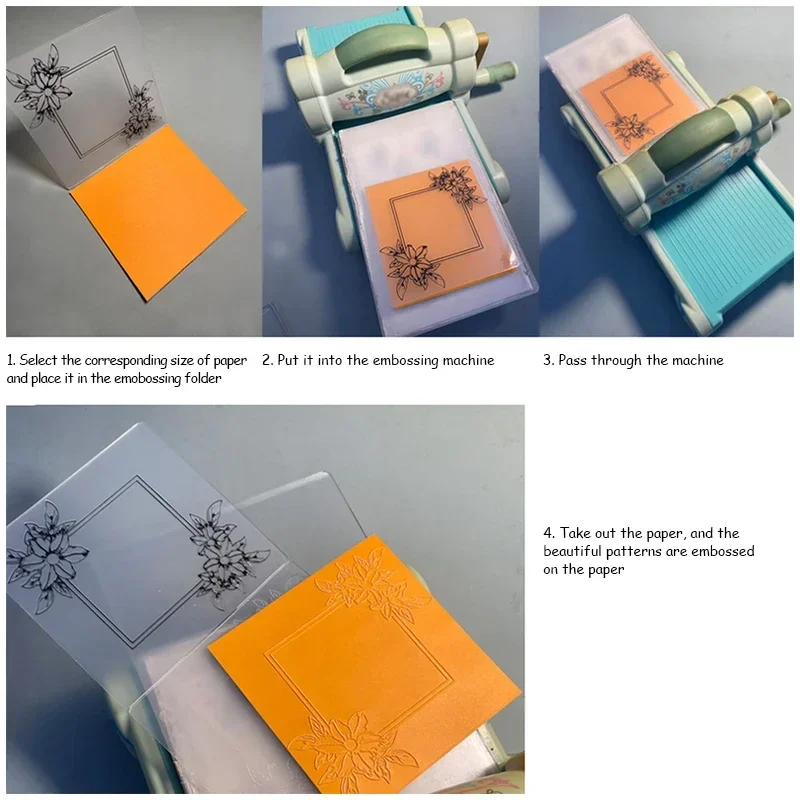 1. Select the corresponding size of paper and place it in the emobossing folder

2. Put it into the embossing machine

3. Pass through the machine

4. Take out the paper, and the beautiful patterns are embossed on the paper