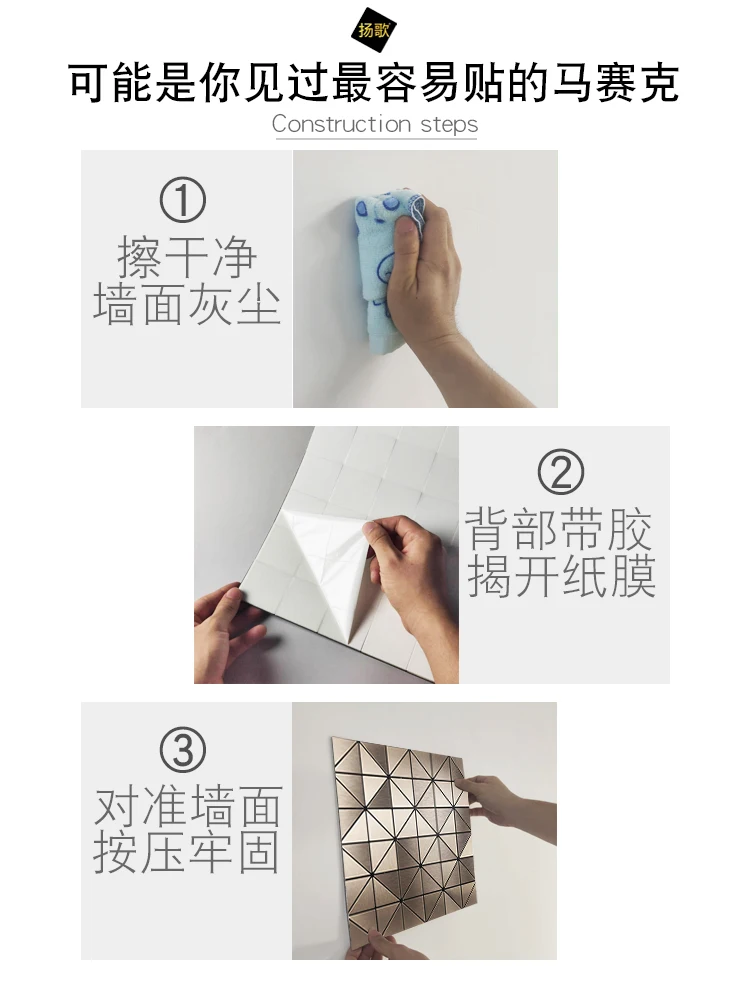 扬歌

可能是你见过最容易贴的马赛克

Construction steps

①
擦干净
墙面灰尘

②
背部带胶
揭开纸膜

③
对准墙面
按压牢固