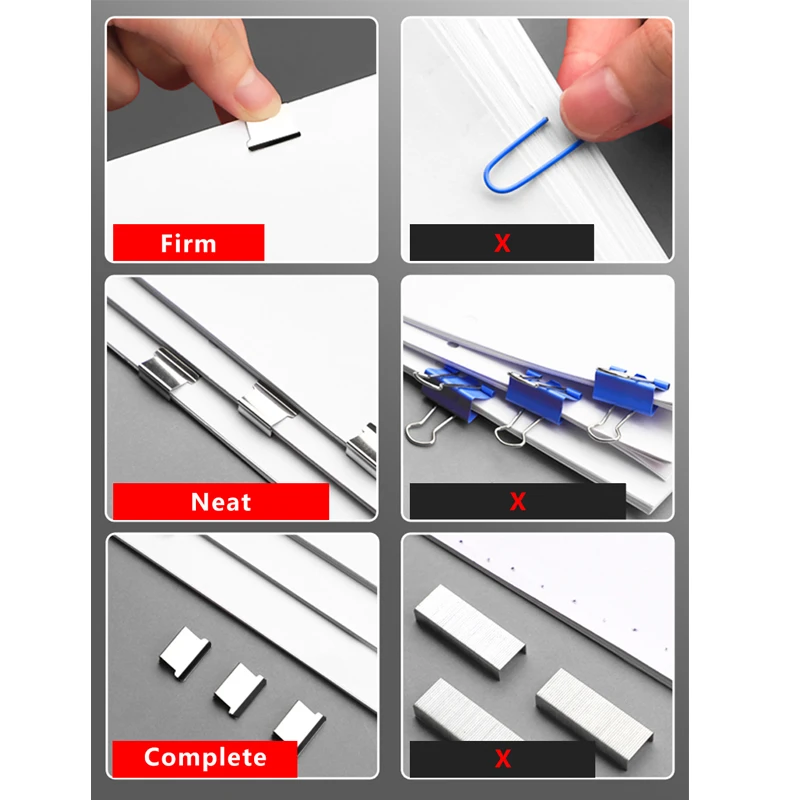 Firm

X

Neat

X

Complete

X