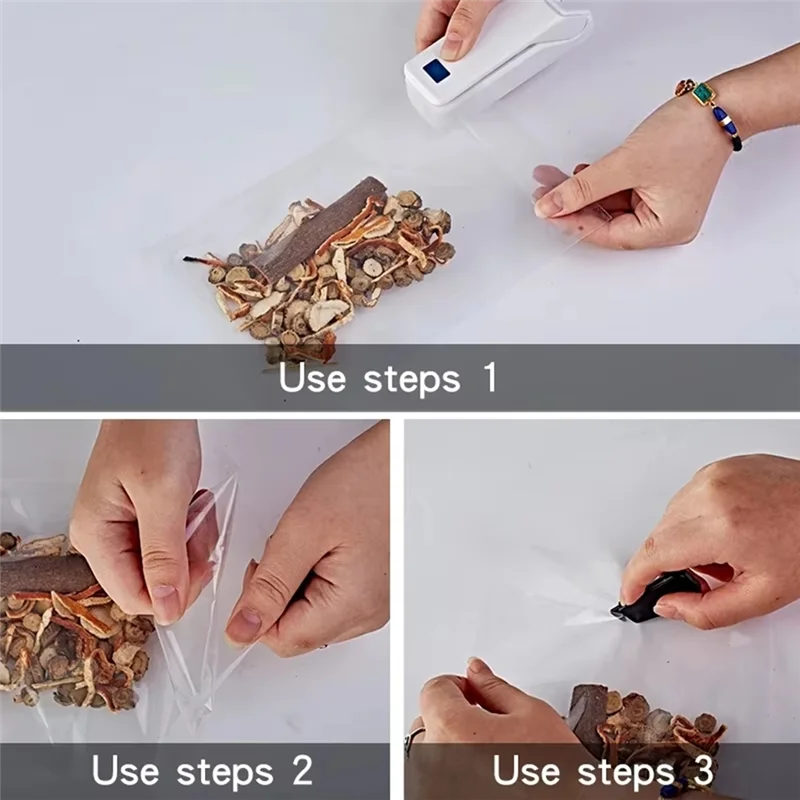 Use steps 1

Use steps 2

Use steps 3