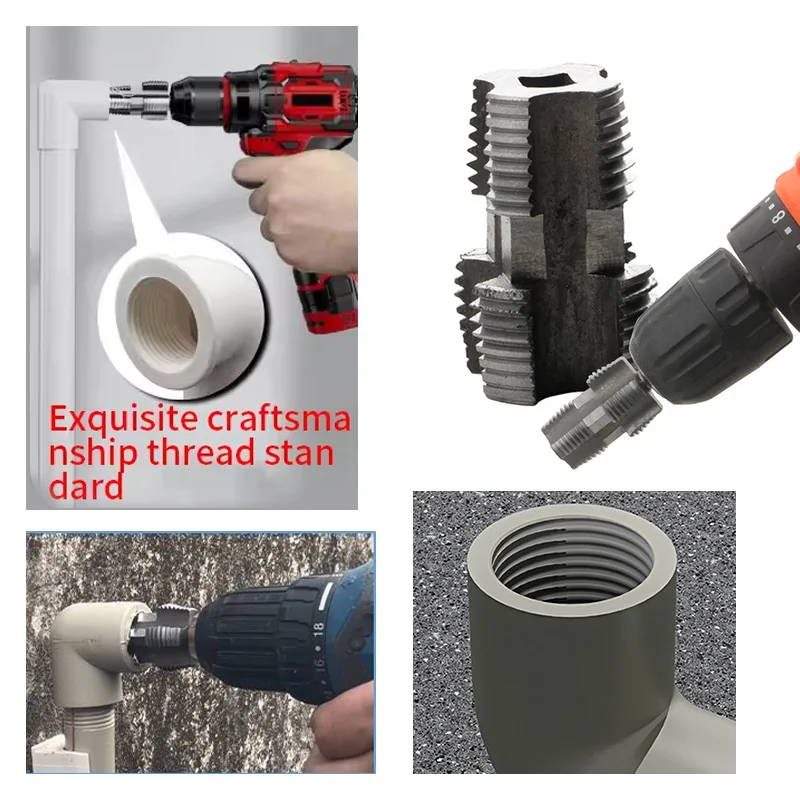 Exquisite craftsma nship thread stan dard

8

16 18