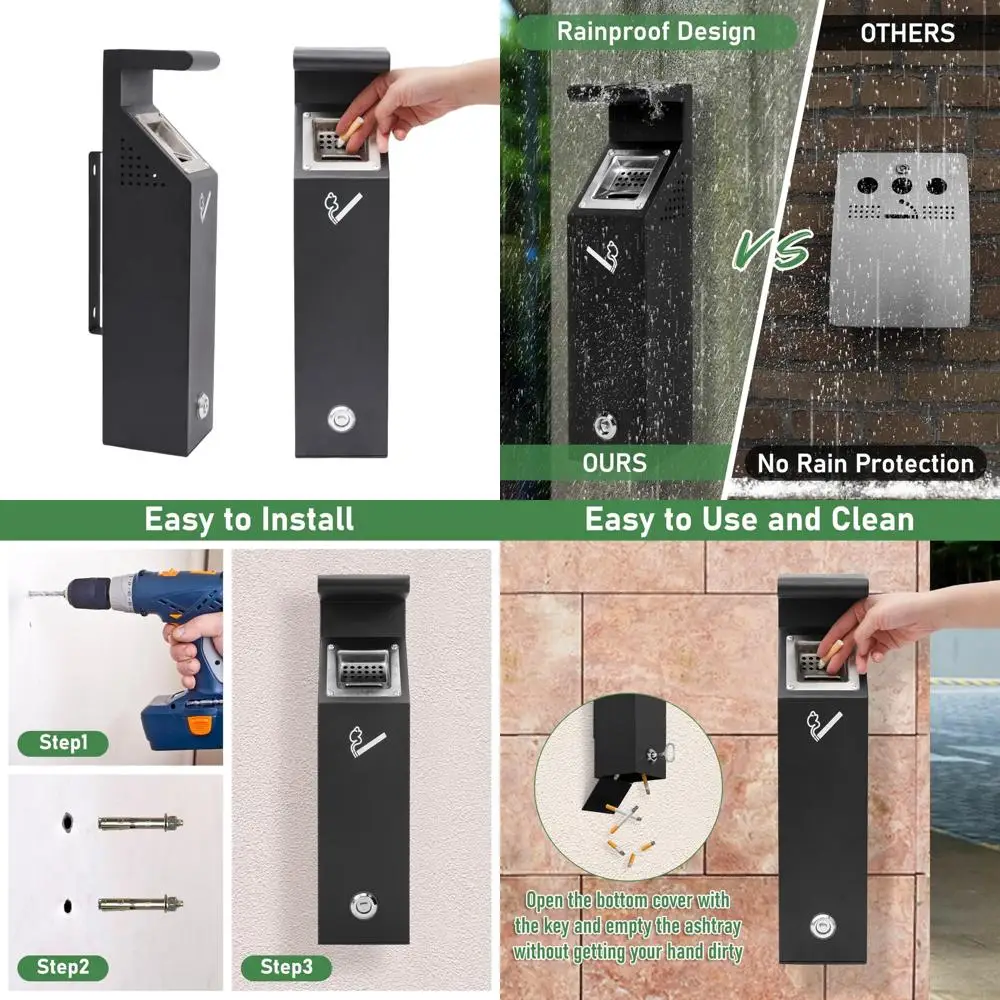 Rainproof Design

OTHERS

VS

OURS

No Rain Protection

Easy to Install

Easy to Use and Clean

Step1

Step2

Step3

Open the bottom cover with the key and empty the ashtray without getting your hand dirty