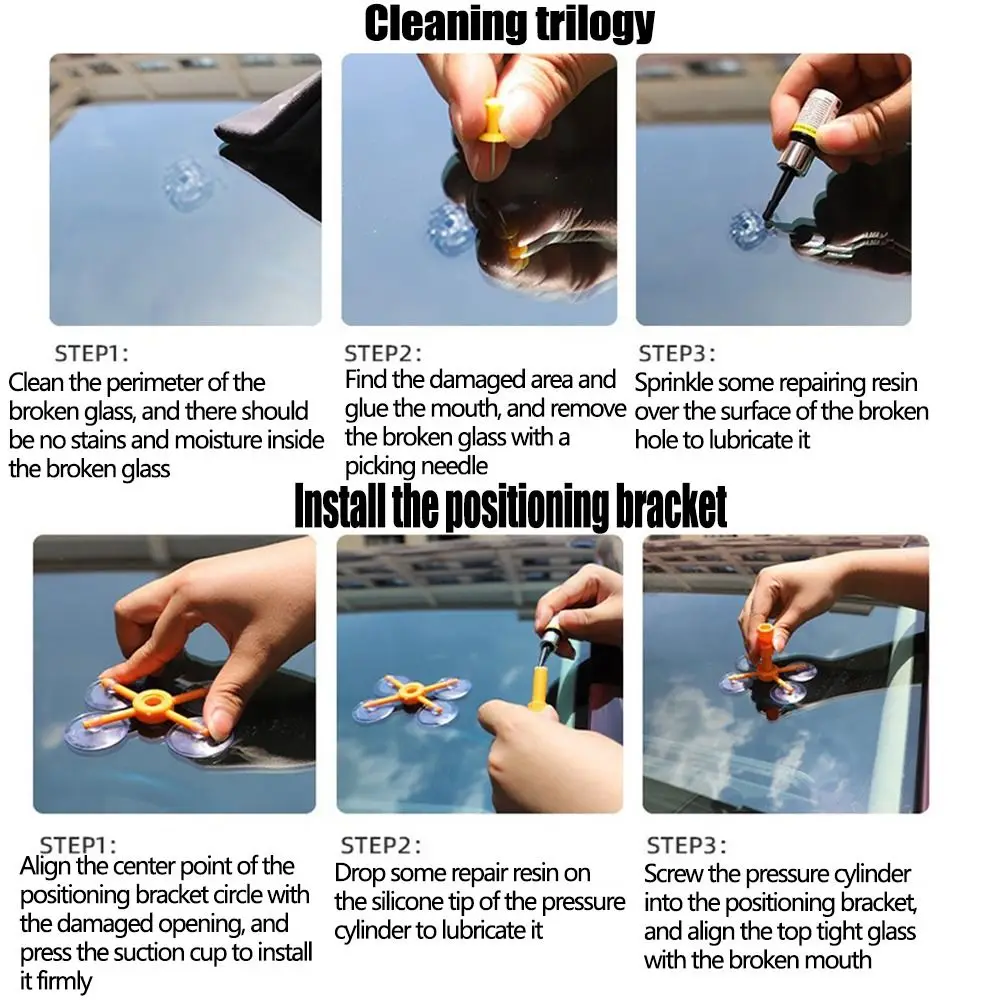 Cleaning trilogy

STEP1:
Clean the perimeter of the broken glass, and there should be no stains and moisture inside the broken glass

STEP2:
Find the damaged area and glue the mouth, and remove the broken glass with a picking needle

STEP3:
Sprinkle some repairing resin over the surface of the broken hole to lubricate it

Install the positioning bracket

STEP1:
Align the center point of the positioning bracket circle with the damaged opening, and press the suction cup to install it firmly

STEP2:
Drop some repair resin on the silicone tip of the pressure cylinder to lubricate it

STEP3:
Screw the pressure cylinder into the positioning bracket, and align the top tight glass with the broken mouth