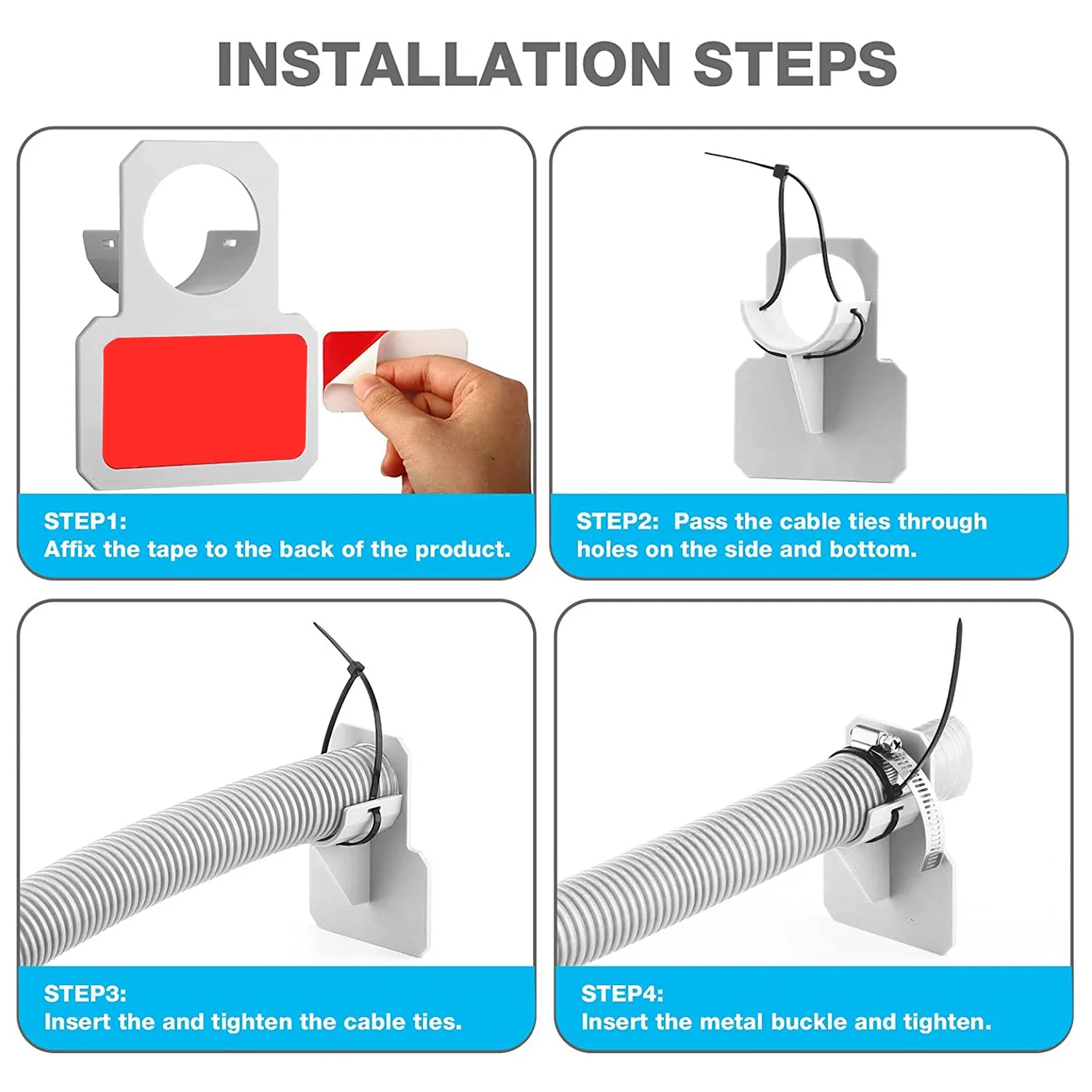 INSTALLATION STEPS

STEP1:
Affix the tape to the back of the product.

STEP2: Pass the cable ties through holes on the side and bottom.

STEP3:
Insert the and tighten the cable ties.

STEP4:
Insert the metal buckle and tighten.