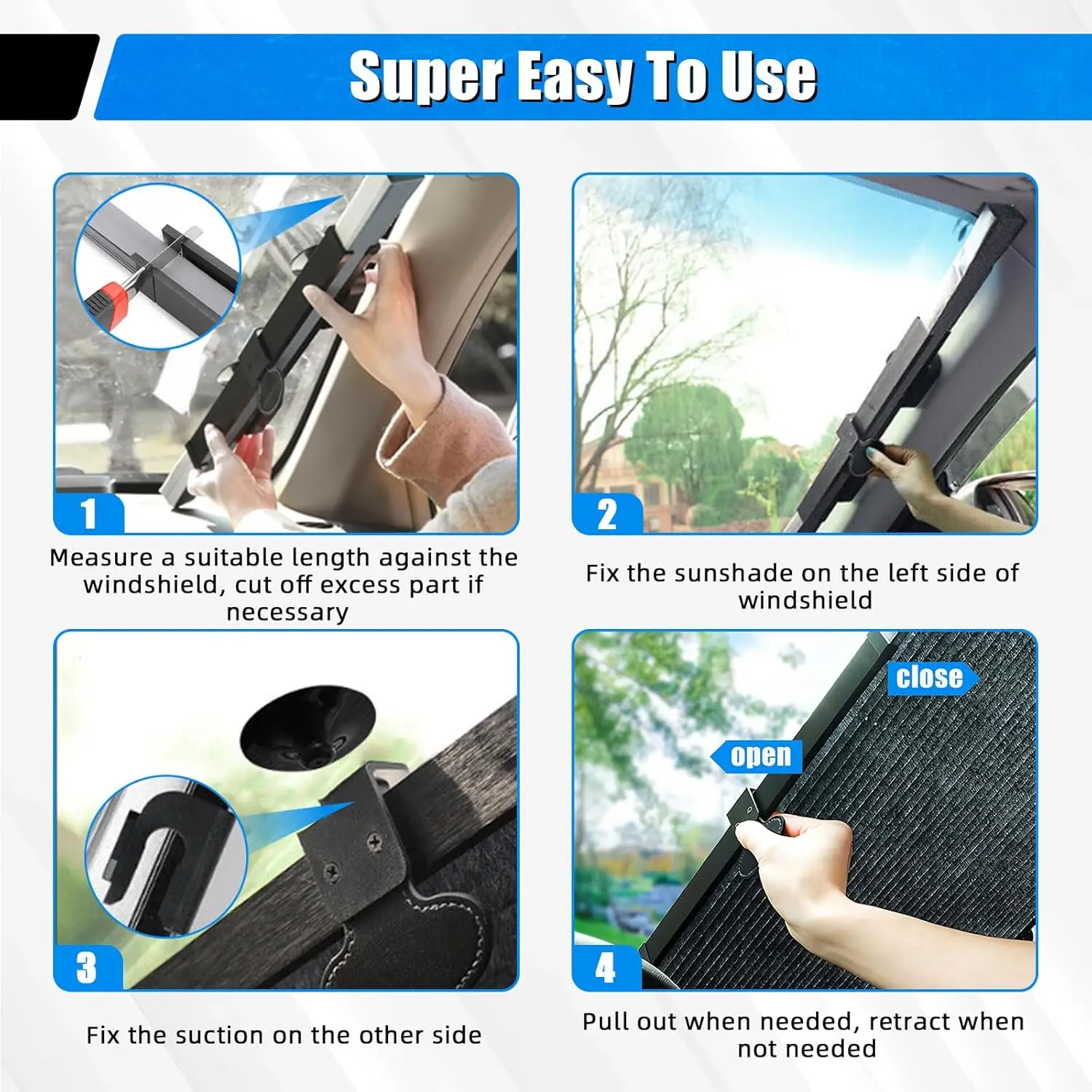 Super Easy To Use

1

Measure a suitable length against the windshield, cut off excess part if necessary

2

Fix the sunshade on the left side of windshield

3

Fix the suction on the other side

close

open

4

Pull out when needed, retract when not needed