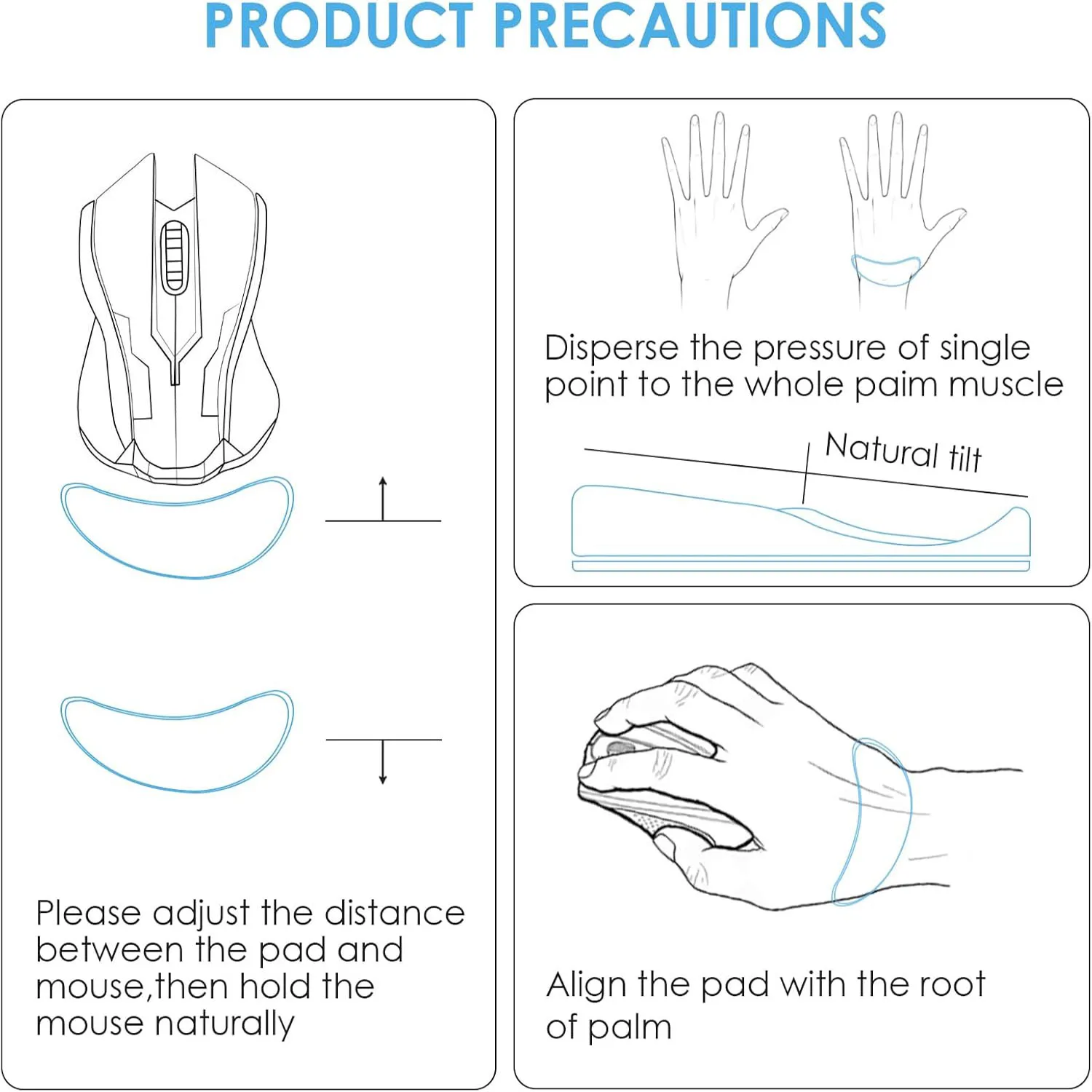 PRODUCT PRECAUTIONS

Please adjust the distance between the pad and mouse,then hold the mouse naturally

Disperse the pressure of single point to the whole paim muscle

Natural tilt

Align the pad with the root of palm