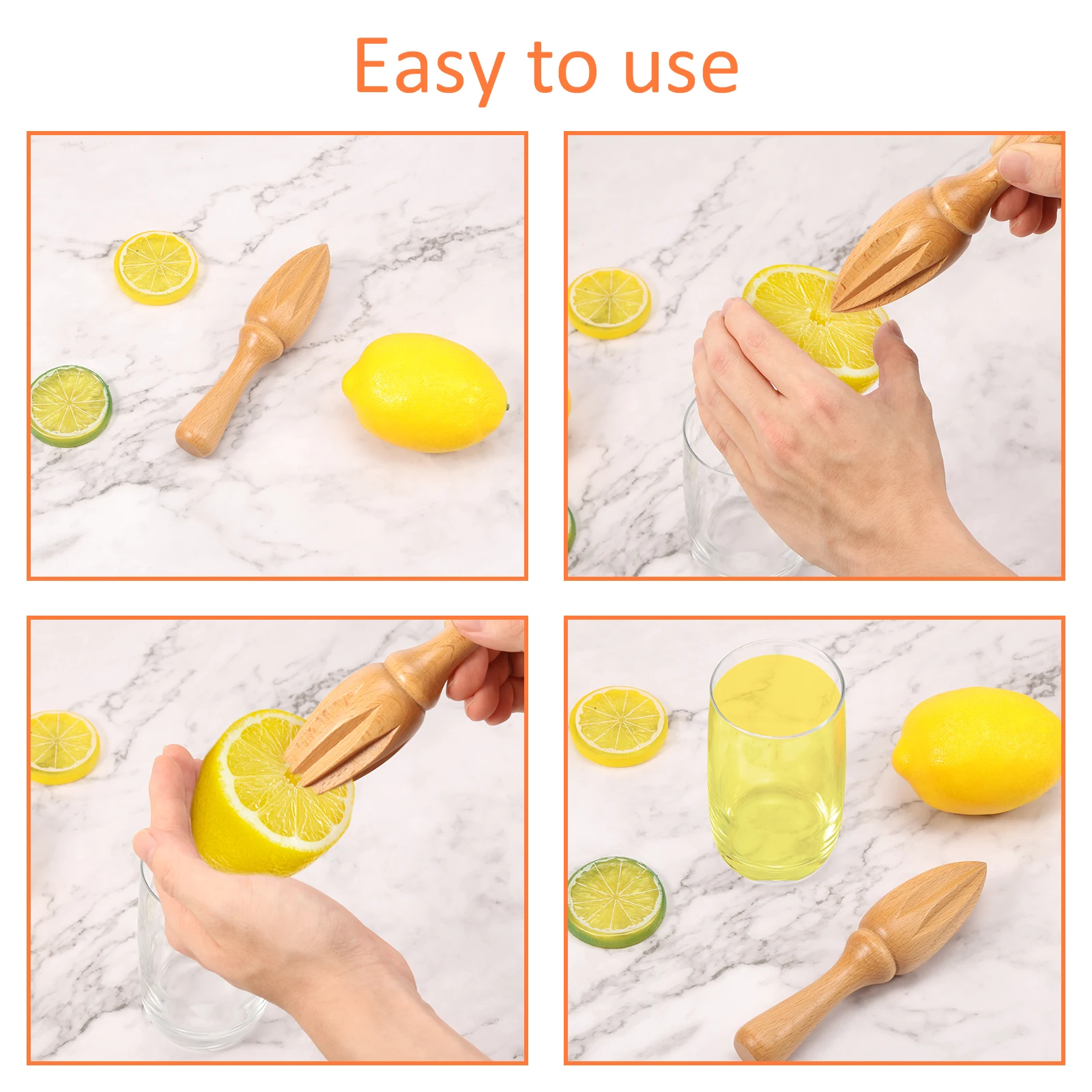 Easy to use