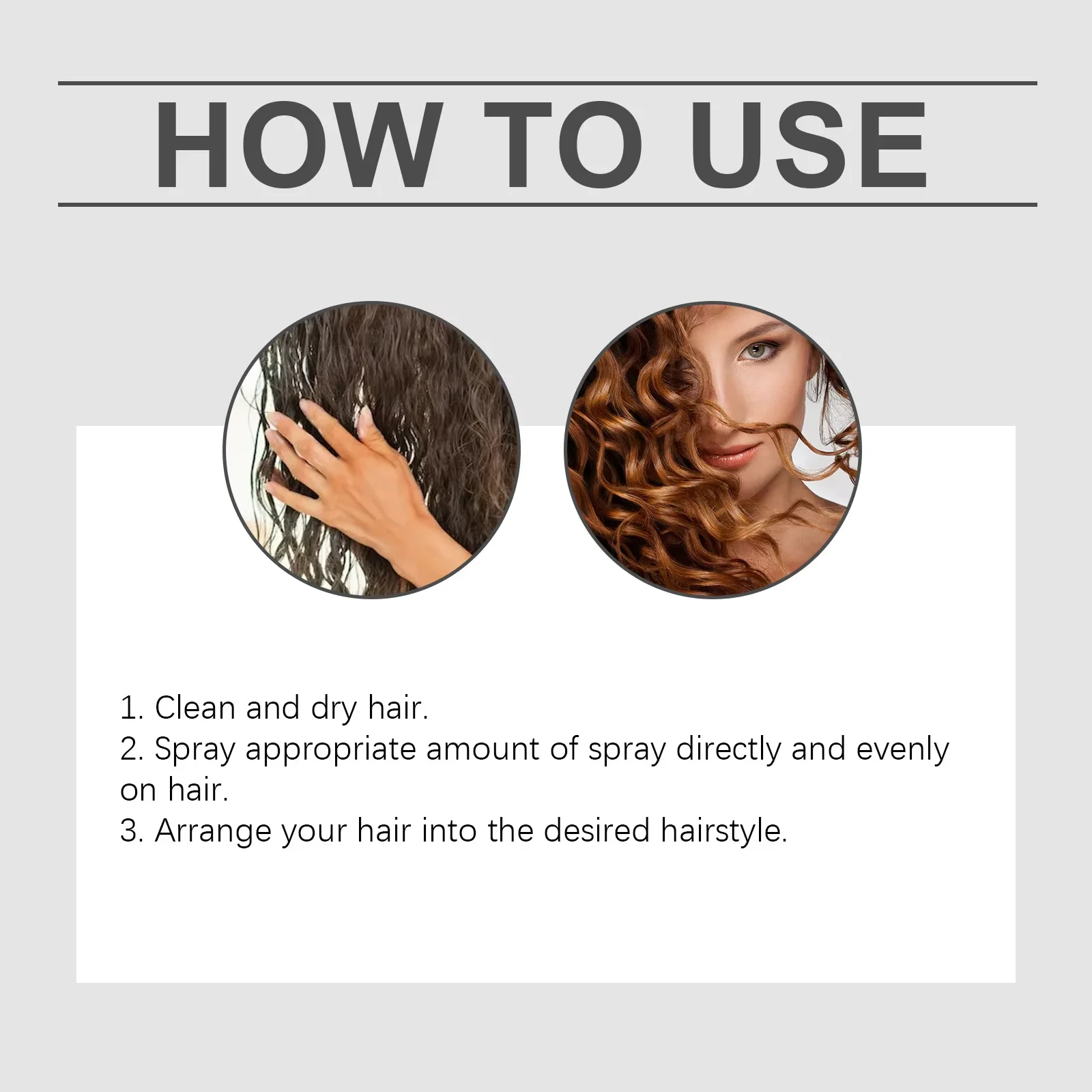 HOW TO USE

1. Clean and dry hair.
2. Spray appropriate amount of spray directly and evenly on hair.
3. Arrange your hair into the desired hairstyle.