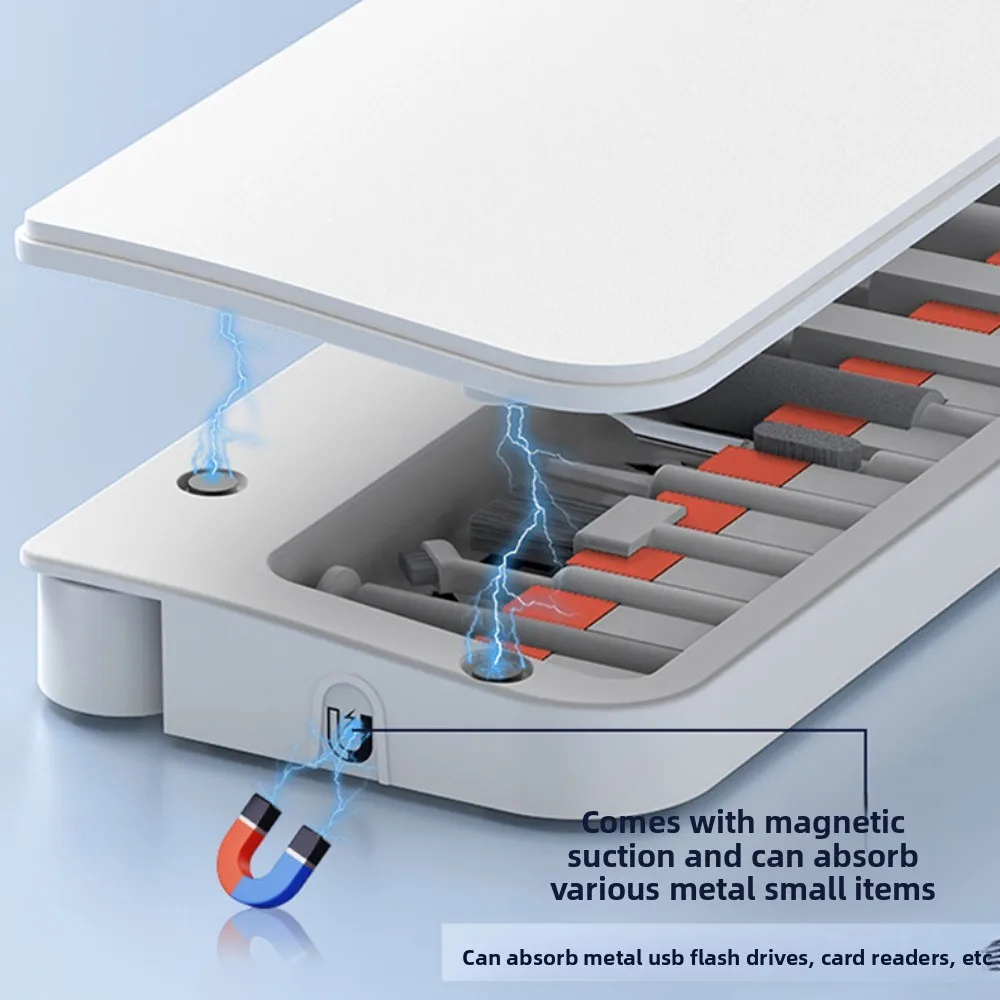 Comes with magnetic suction and can absorb various metal small items

Can absorb metal usb flash drives, card readers, etc