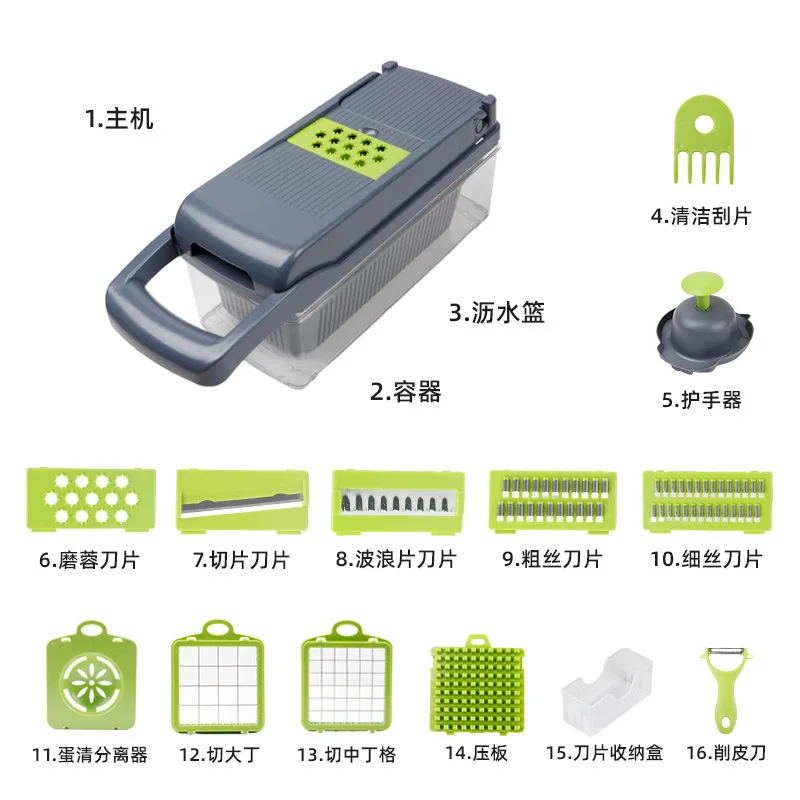 1.主机

4.清洁刮片

3.沥水篮

2.容器

5.护手器

6.磨蓉刀片

7.切片刀片

8.波浪片刀片

9.粗丝刀片

10.细丝刀片

11.蛋清分离器

12.切大丁

13.切中丁格

14.压板

15.刀片收纳盒

16.削皮刀