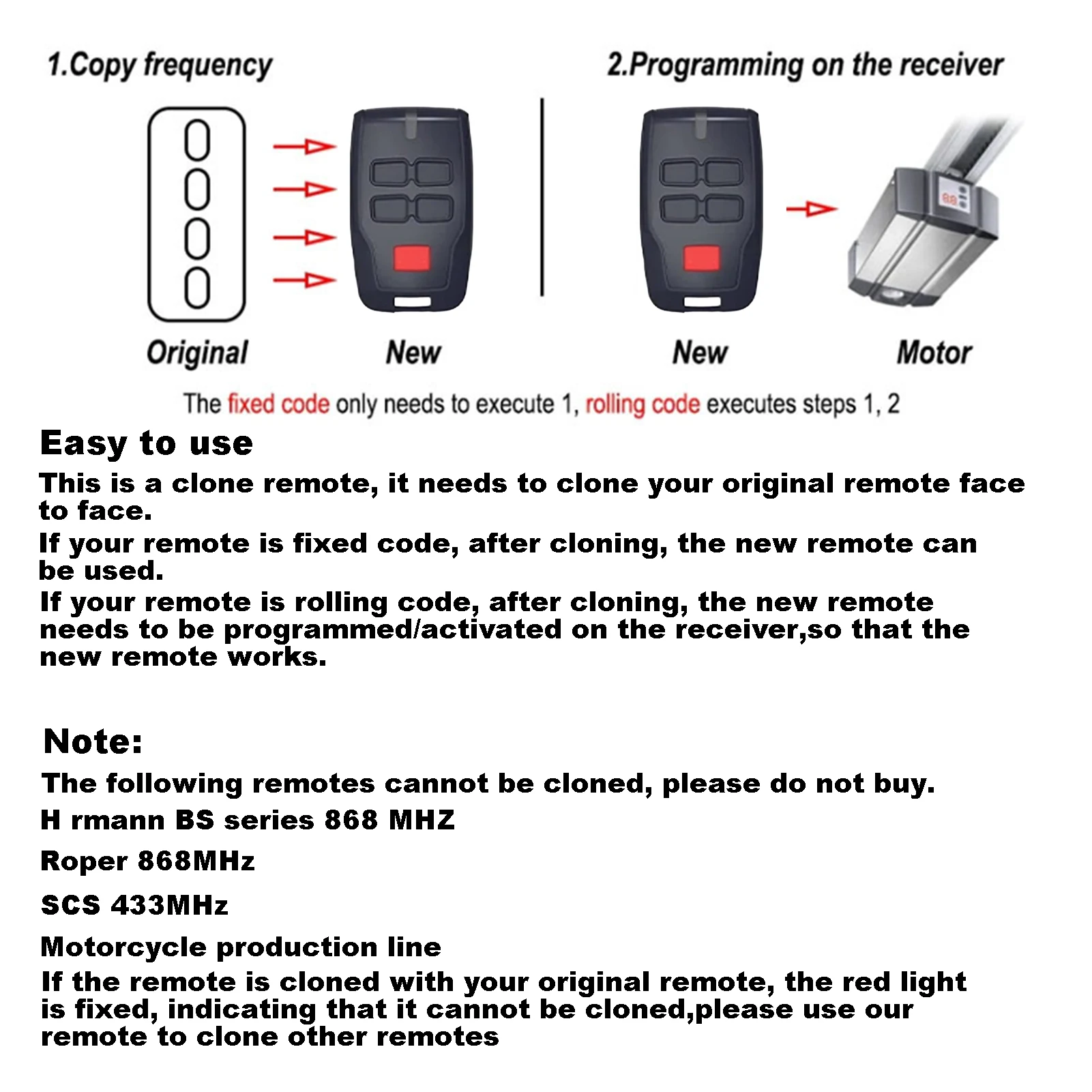 1.Copy frequency

2.Programming on the receiver

Original

New

New

Motor

The fixed code only needs to execute 1, rolling code executes steps 1, 2

Easy to use

This is a clone remote, it needs to clone your original remote face to face.
If your remote is fixed code, after cloning, the new remote can be used.
If your remote is rolling code, after cloning, the new remote needs to be programmed/activated on the receiver,so that the new remote works.

Note:

The following remotes cannot be cloned, please do not buy.

H rmann BS series 868 MHZ

Roper 868MHz

SCS 433MHz

Motorcycle production line

If the remote is cloned with your original remote, the red light is fixed, indicating that it cannot be cloned,please use our remote to clone other remotes