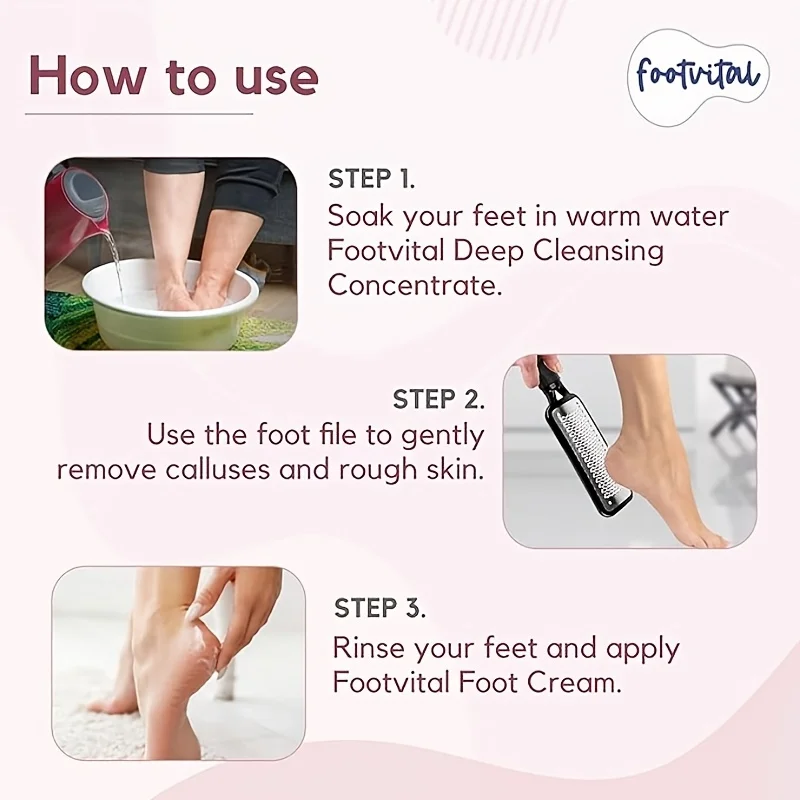 How to use

footvital

STEP 1.
Soak your feet in warm water Footvital Deep Cleansing Concentrate.

STEP 2.
Use the foot file to gently remove calluses and rough skin.

STEP 3.
Rinse your feet and apply Footvital Foot Cream.