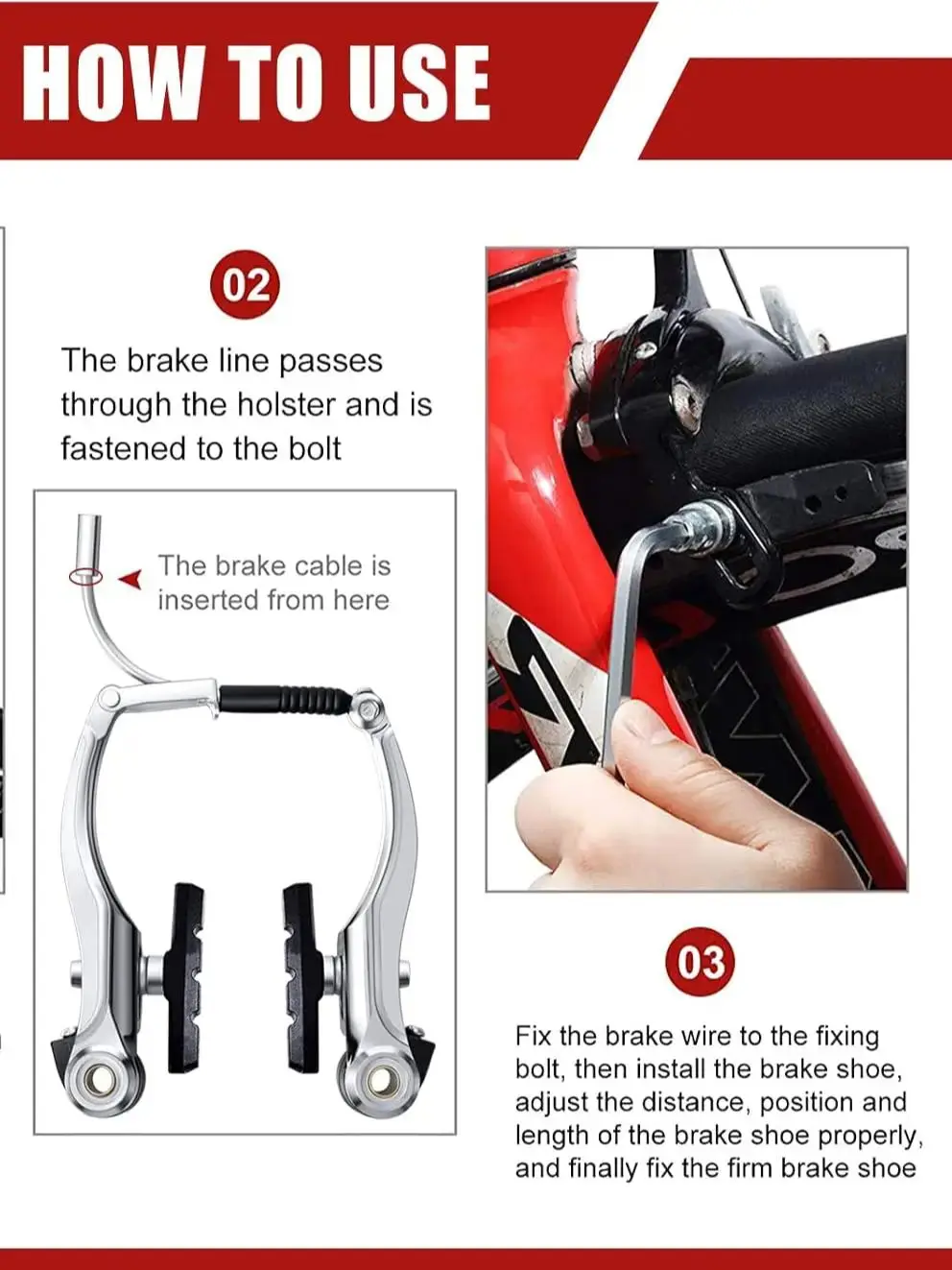 HOW TO USE

02

The brake line passes through the holster and is fastened to the bolt

The brake cable is inserted from here

03

Fix the brake wire to the fixing bolt, then install the brake shoe, adjust the distance, position and length of the brake shoe properly, and finally fix the firm brake shoe