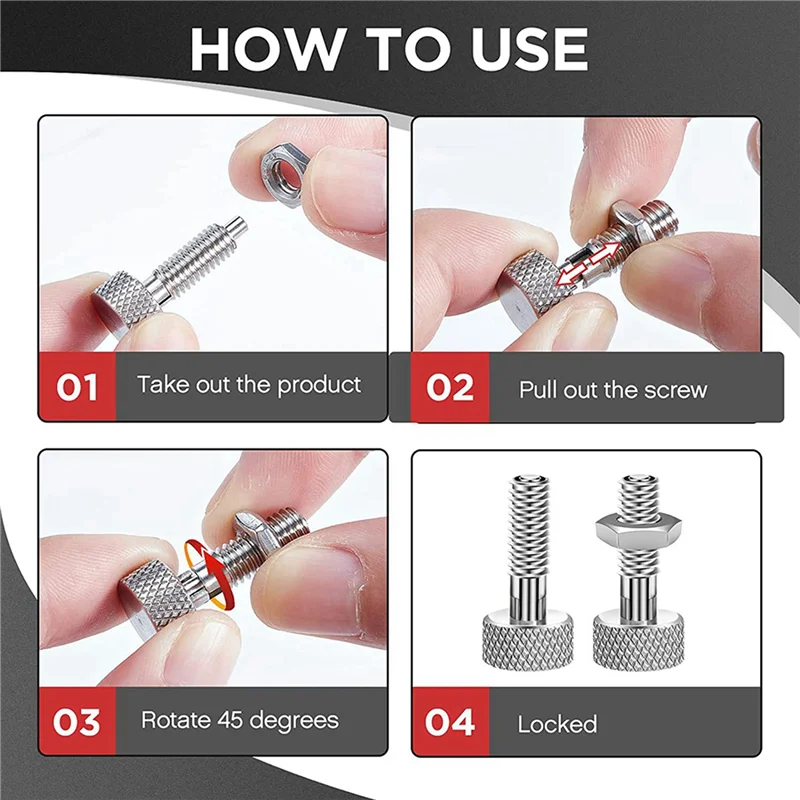 HOW TO USE

01 Take out the product

02 Pull out the screw

03 Rotate 45 degrees

04 Locked