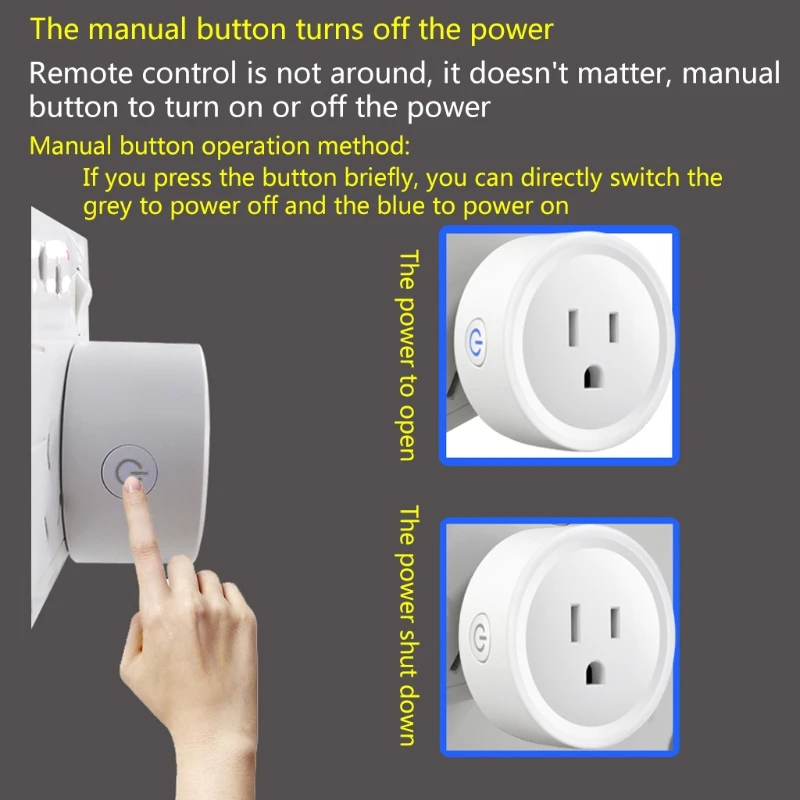 The manual button turns off the power

Remote control is not around, it doesn't matter, manual button to turn on or off the power

Manual button operation method:

If you press the button briefly, you can directly switch the grey to power off and the blue to power on

The power to open

The power shut down