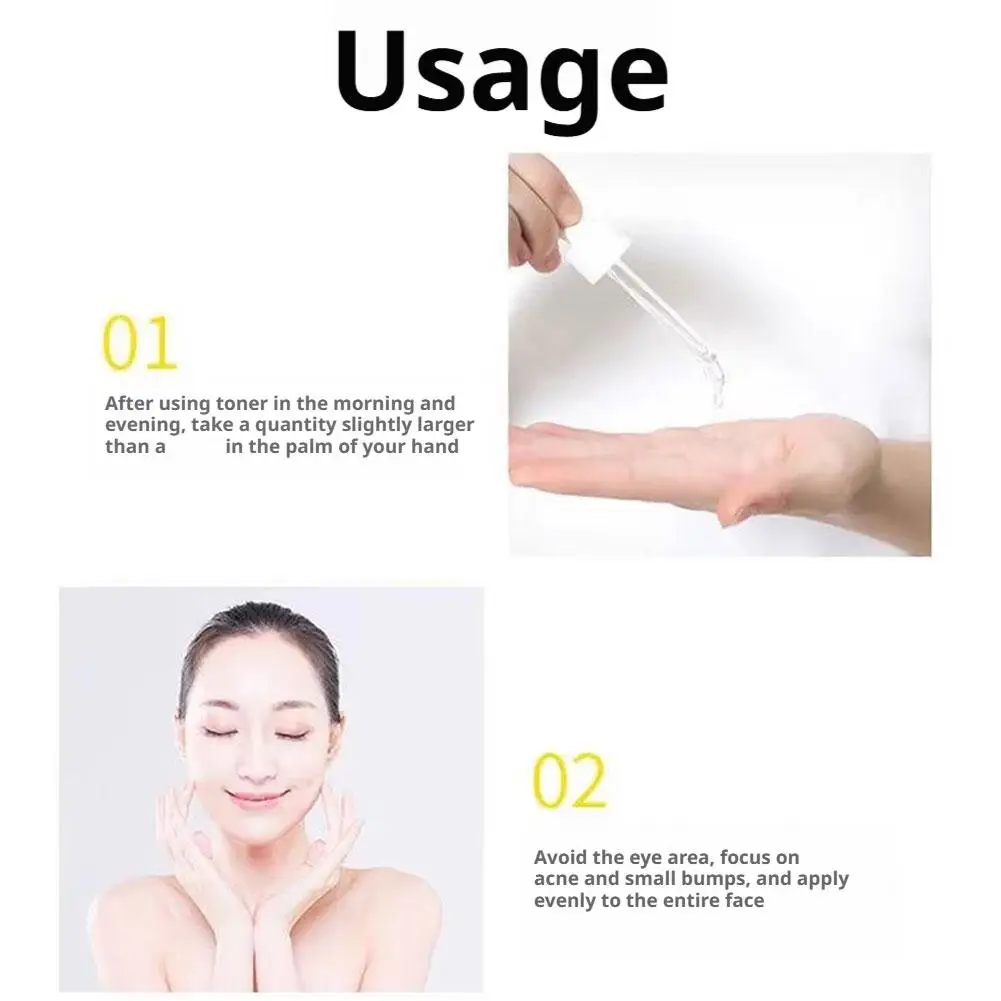 Usage

01

After using toner in the morning and evening, take a quantity slightly larger than a in the palm of your hand

02

Avoid the eye area, focus on acne and small bumps, and apply evenly to the entire face