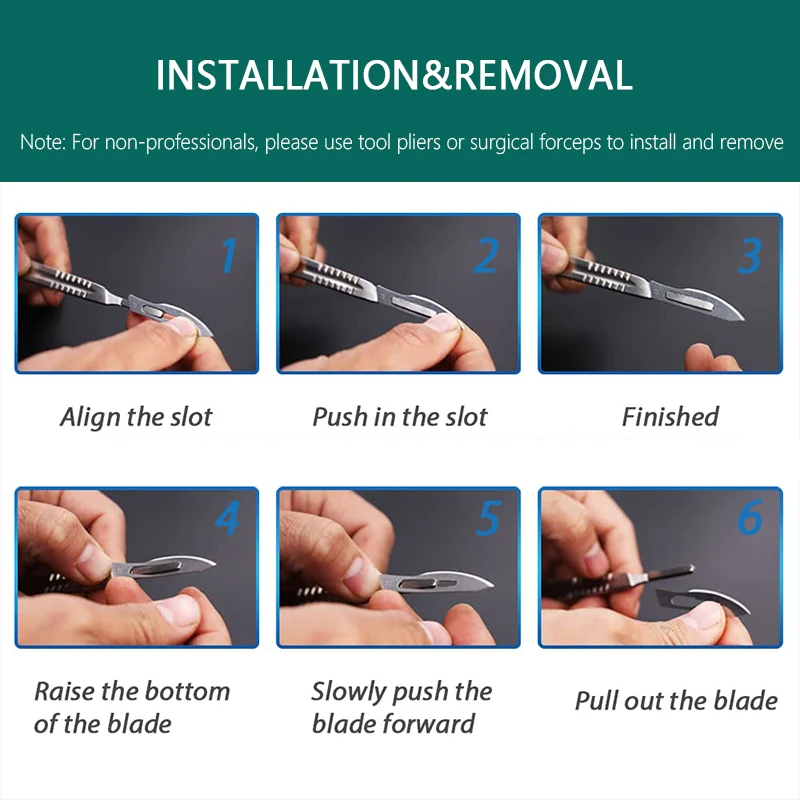 INSTALLATION&REMOVAL

Note: For non-professionals, please use tool pliers or surgical forceps to install and remove

1

Align the slot

2

Push in the slot

3

Finished

4

Raise the bottom of the blade

5

Slowly push the blade forward

6

Pull out the blade