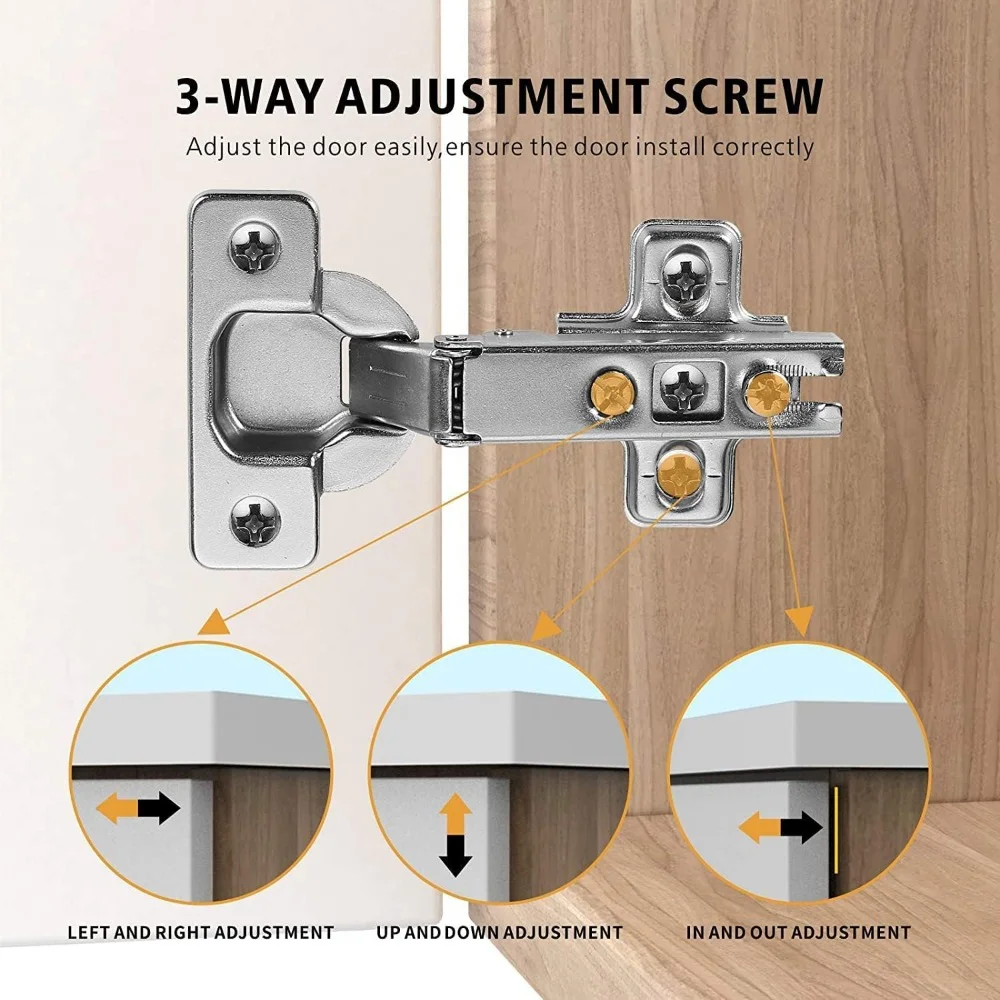 3-WAY ADJUSTMENT SCREW

Adjust the door easily,ensure the door install correctly

LEFT AND RIGHT ADJUSTMENT

UP AND DOWN ADJUSTMENT

IN AND OUT ADJUSTMENT