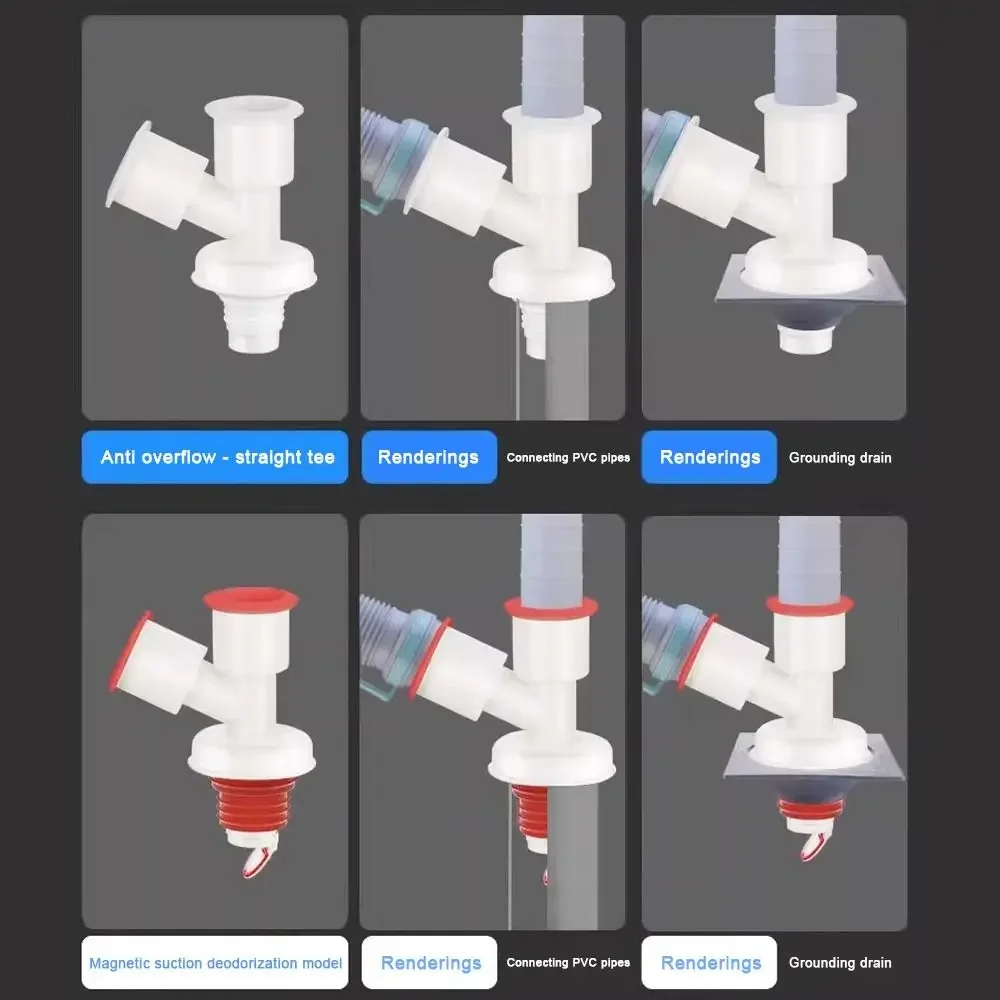 Anti overflow - straight tee

Renderings

Connecting PVC pipes

Renderings

Grounding drain

Magnetic suction deodorization model

Renderings

Connecting PVC pipes

Renderings

Grounding drain