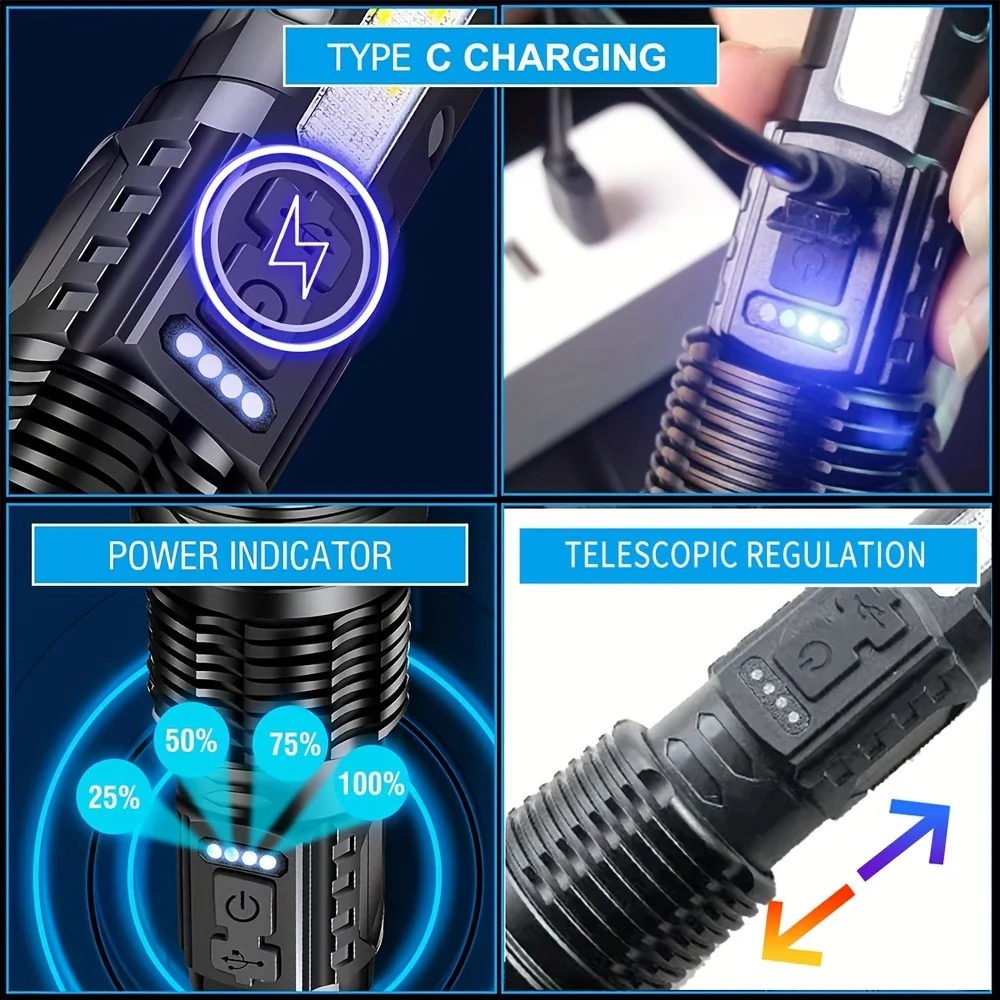 TYPE C CHARGING

POWER INDICATOR

25%

50%

75%

100%

TELESCOPIC REGULATION