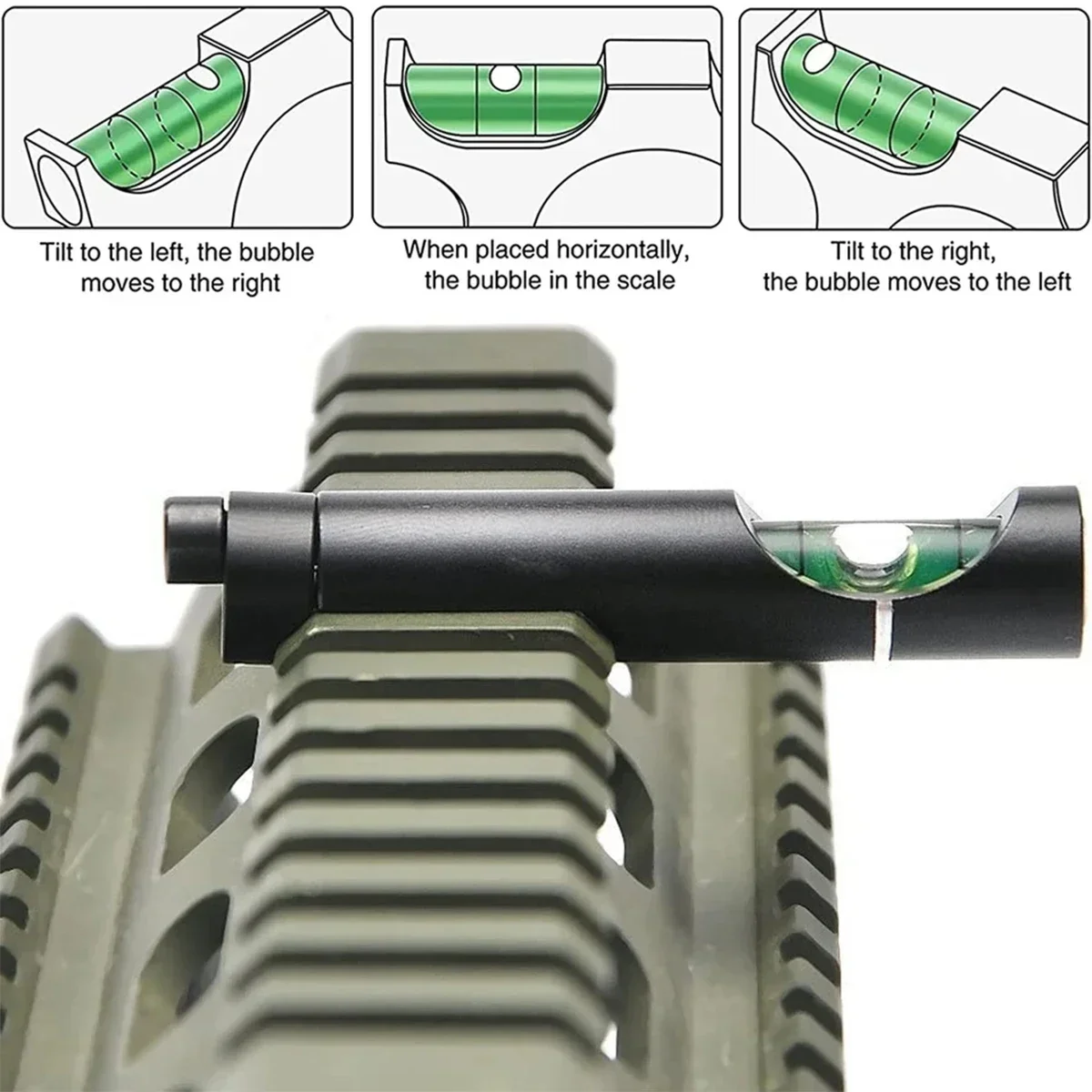 Tilt to the left, the bubble moves to the right

When placed horizontally, the bubble in the scale

Tilt to the right, the bubble moves to the left