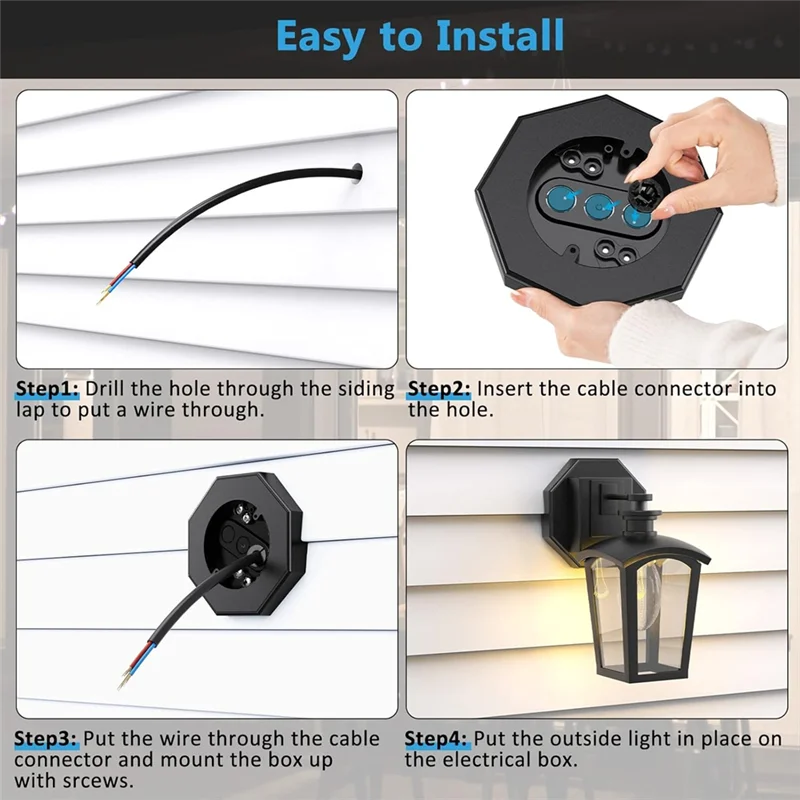 Easy to Install

Step1: Drill the hole through the siding lap to put a wire through.

Step2: Insert the cable connector into the hole.

Step3: Put the wire through the cable connector and mount the box up with srcews.

Step4: Put the outside light in place on the electrical box.