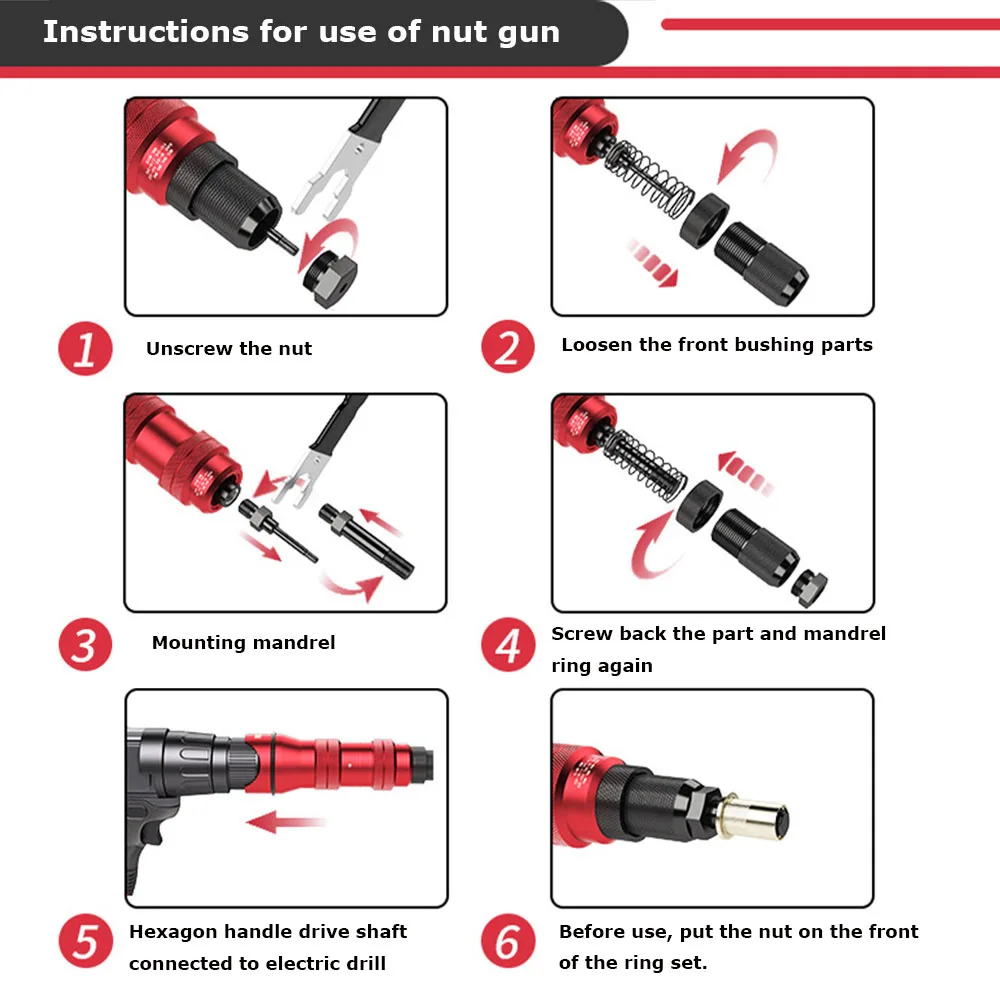 Instructions for use of nut gun

1 Unscrew the nut

2 Loosen the front bushing parts

3 Mounting mandrel

4 Screw back the part and mandrel ring again

5 Hexagon handle drive shaft connected to electric drill

6 Before use, put the nut on the front of the ring set.