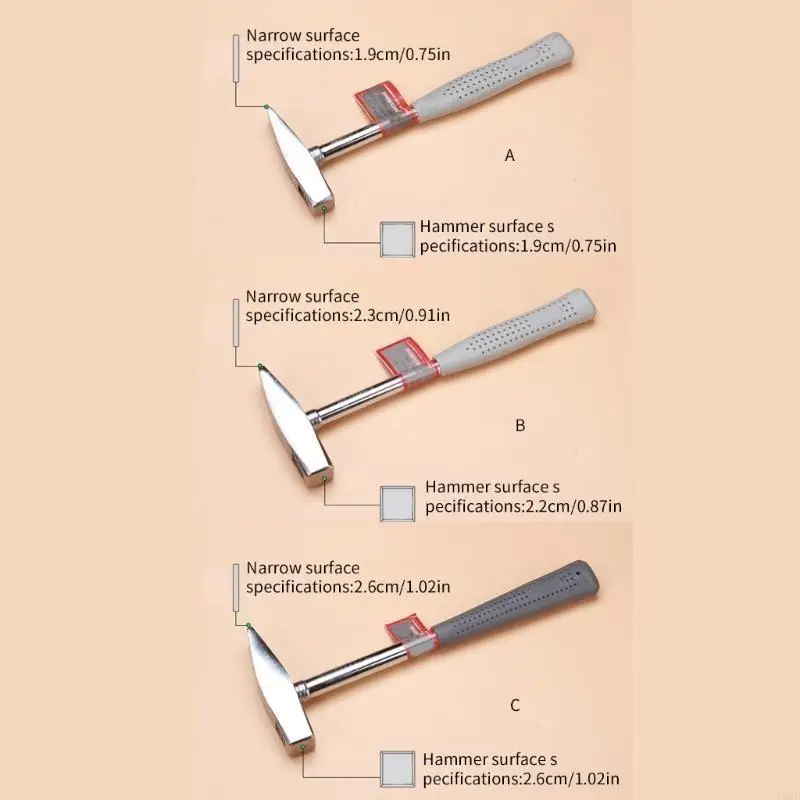 Narrow surface specifications:1.9cm/0.75in

A

Hammer surface s pecifications:1.9cm/0.75in

Narrow surface specifications:2.3cm/0.91in

B

Hammer surface s pecifications:2.2cm/0.87in

Narrow surface specifications:2.6cm/1.02in

C

Hammer surface s pecifications:2.6cm/1.02in