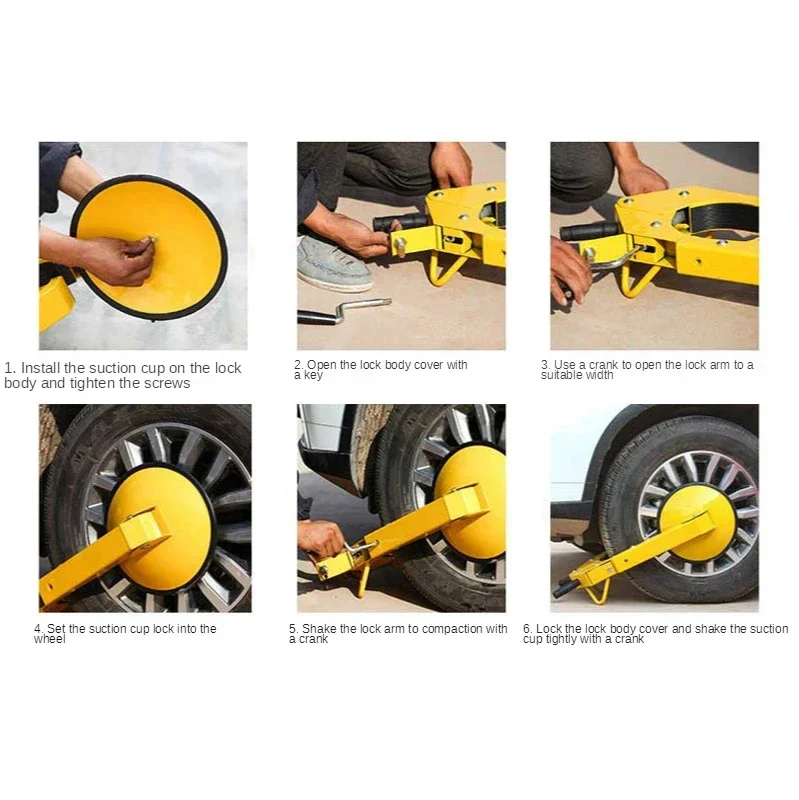 1. Install the suction cup on the lock body and tighten the screws

2. Open the lock body cover with a key

3. Use a crank to open the lock arm to a suitable width

4. Set the suction cup lock into the wheel

5. Shake the lock arm to compaction with a crank

6. Lock the lock body cover and shake the suction cup tightly with a crank