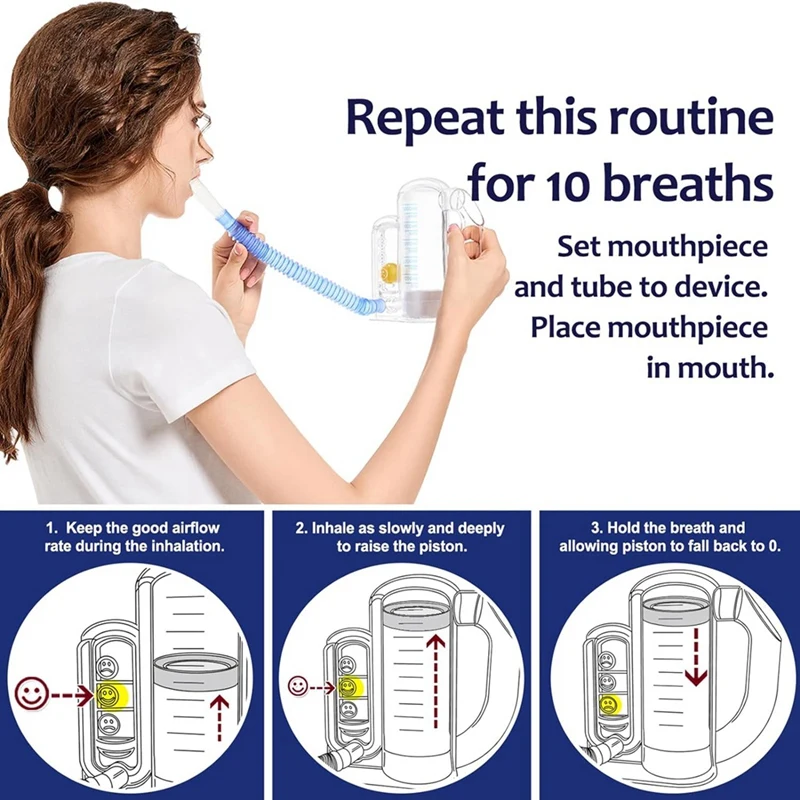 Repeat this routine for 10 breaths

Set mouthpiece and tube to device. Place mouthpiece in mouth.

1. Keep the good airflow rate during the inhalation.

2. Inhale as slowly and deeply to raise the piston.

3. Hold the breath and allowing piston to fall back to 0.