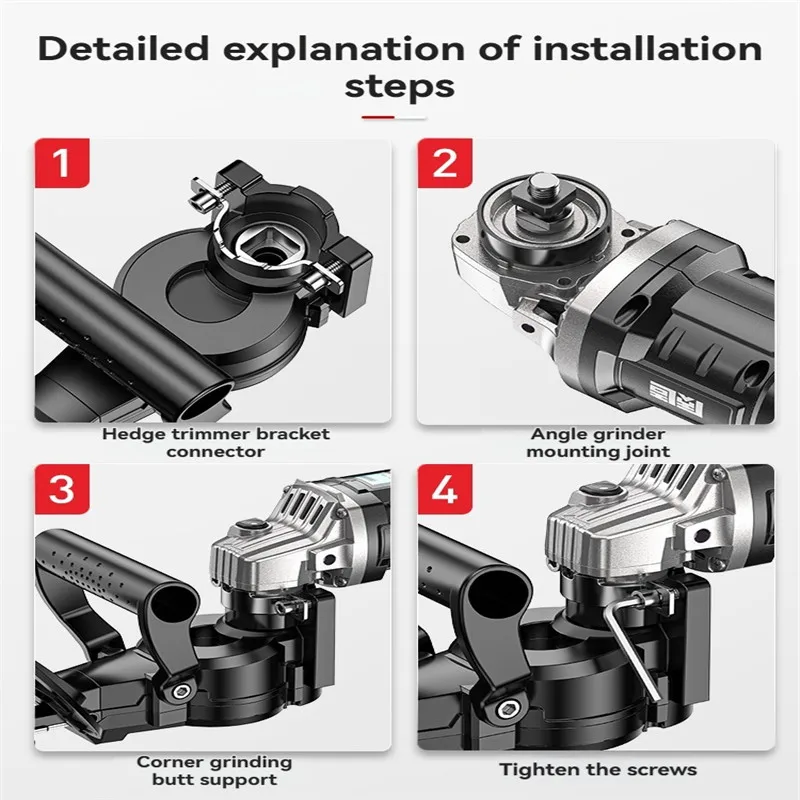 Detailed explanation of installation steps

1

Hedge trimmer bracket connector

2

Angle grinder mounting joint

3

Corner grinding butt support

4

Tighten the screws